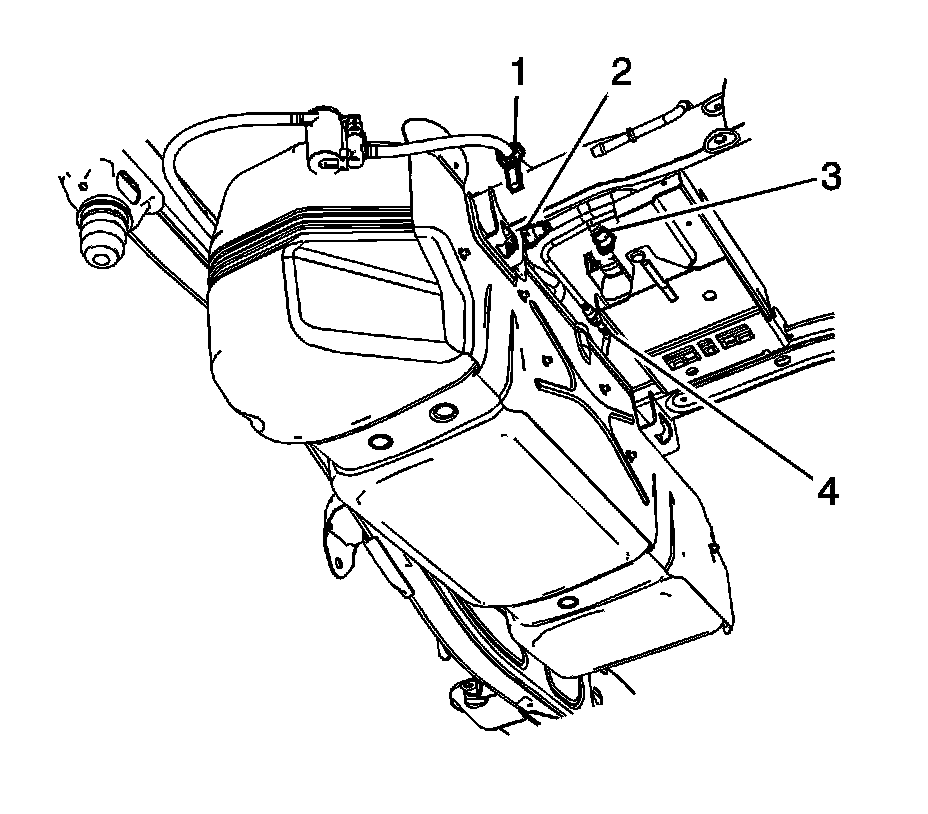 1
2
3
4