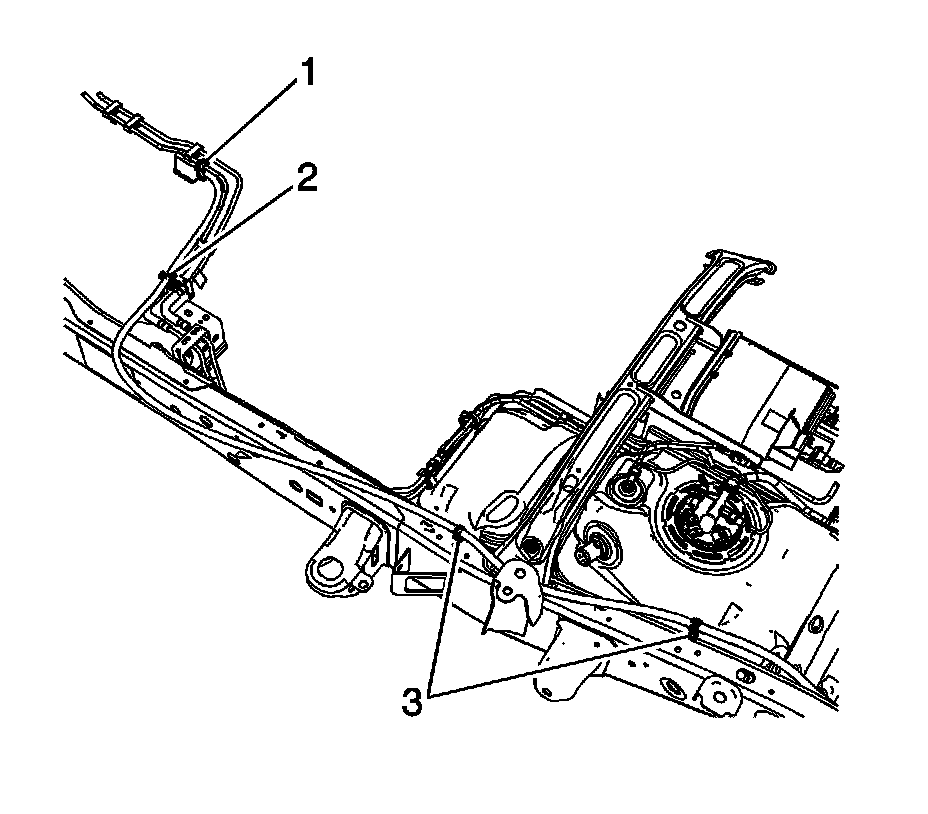 1
2
3