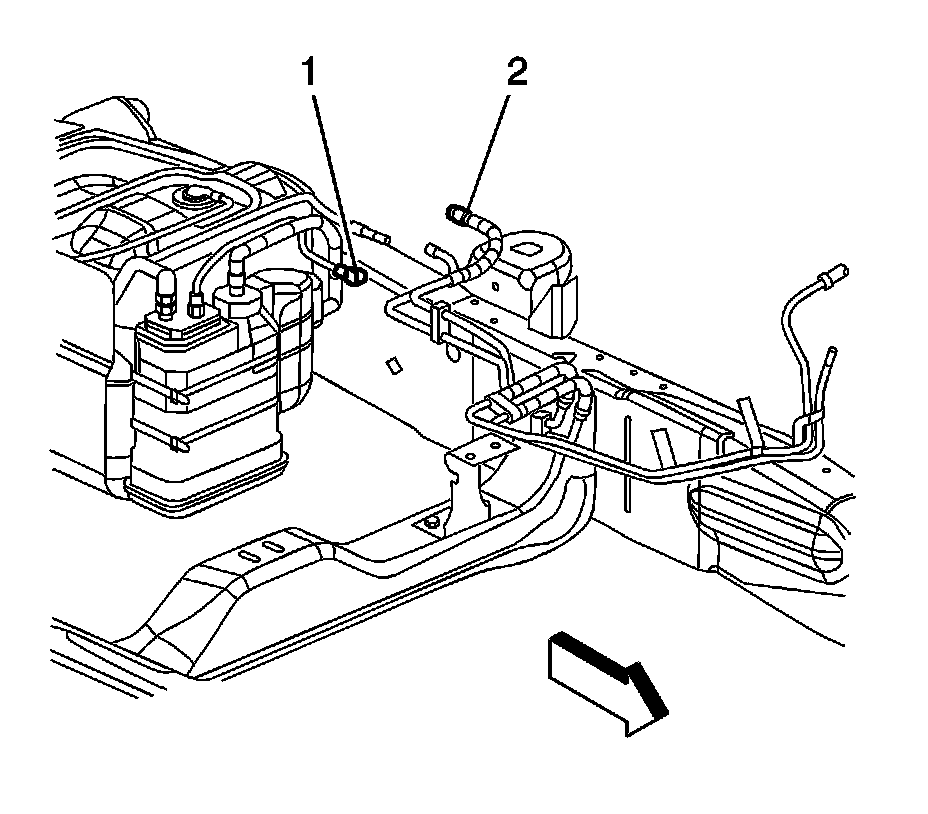 1
2