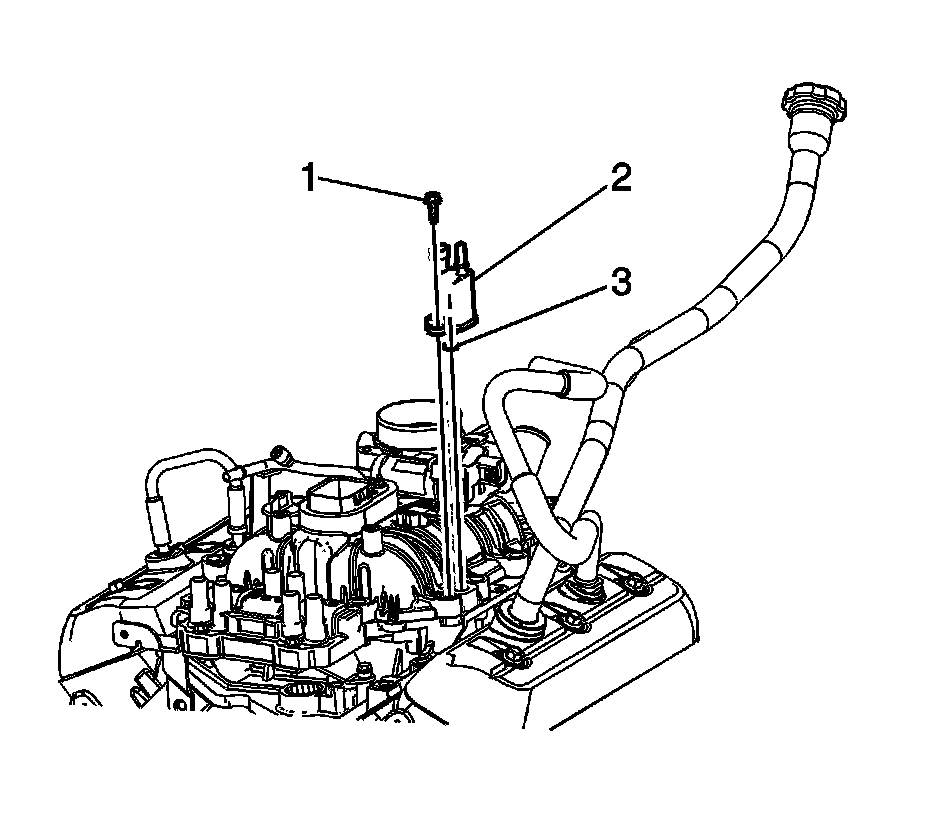 1
2
3