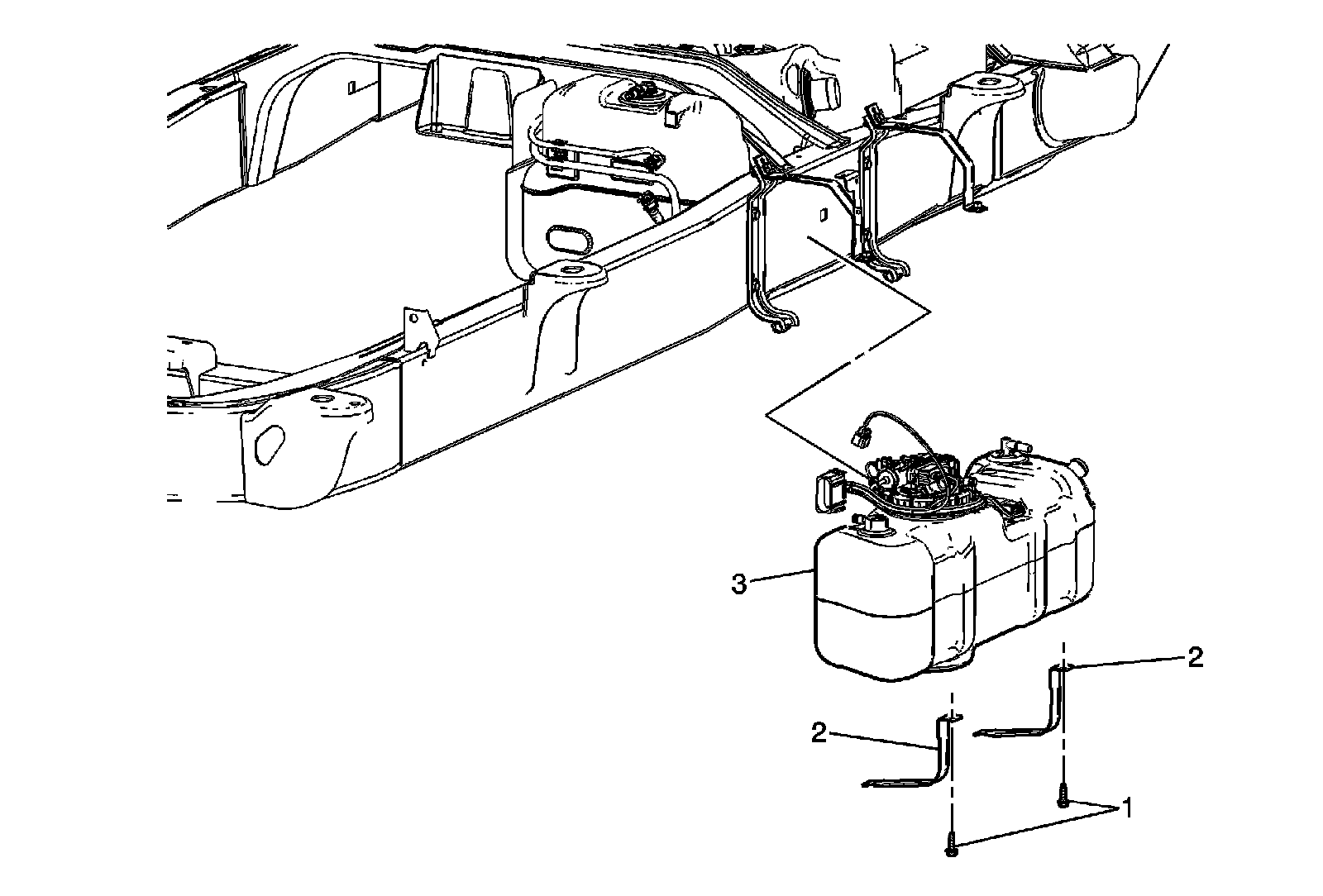 3
2
2
1