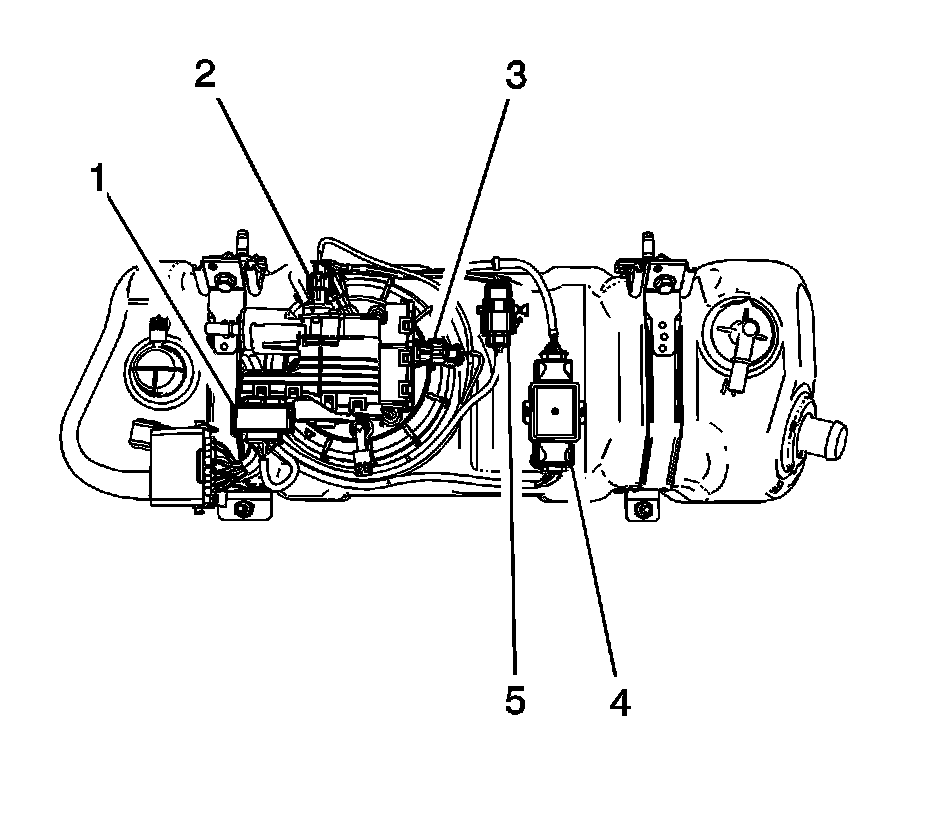 2
3
1
5
4