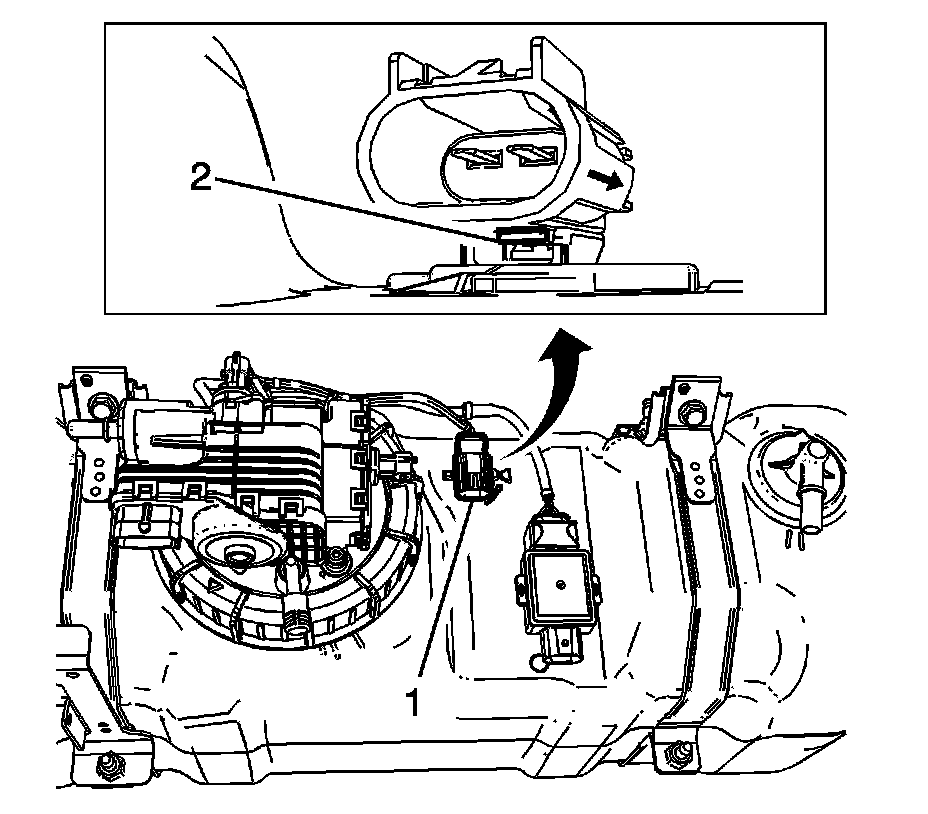 2

1