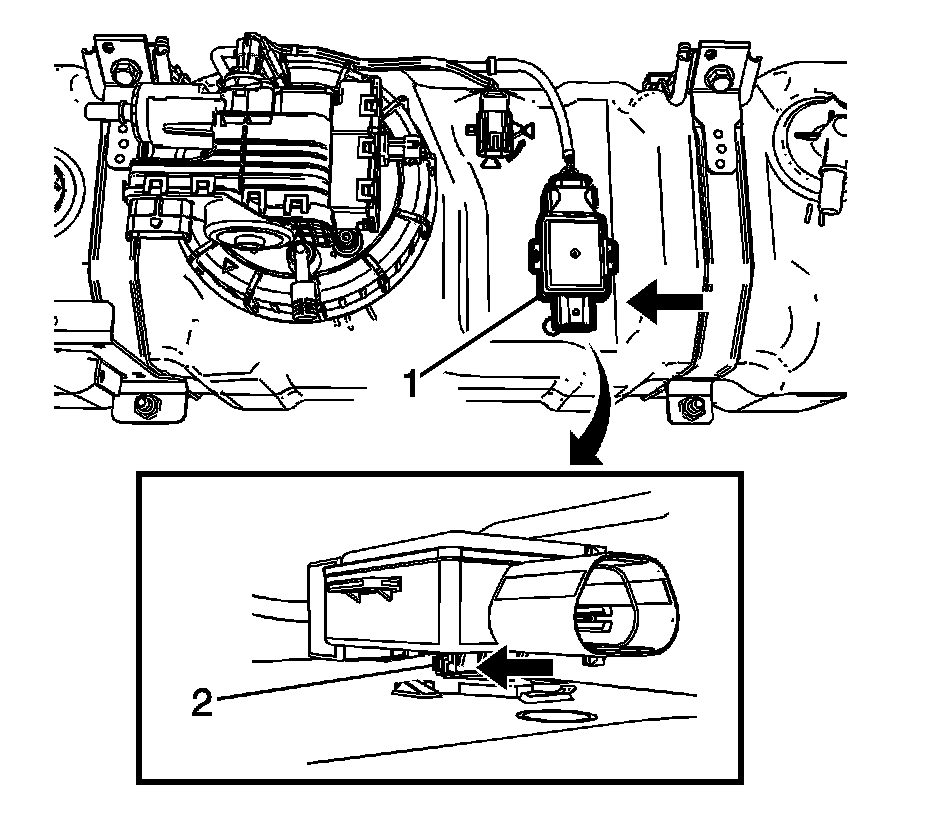 1

2