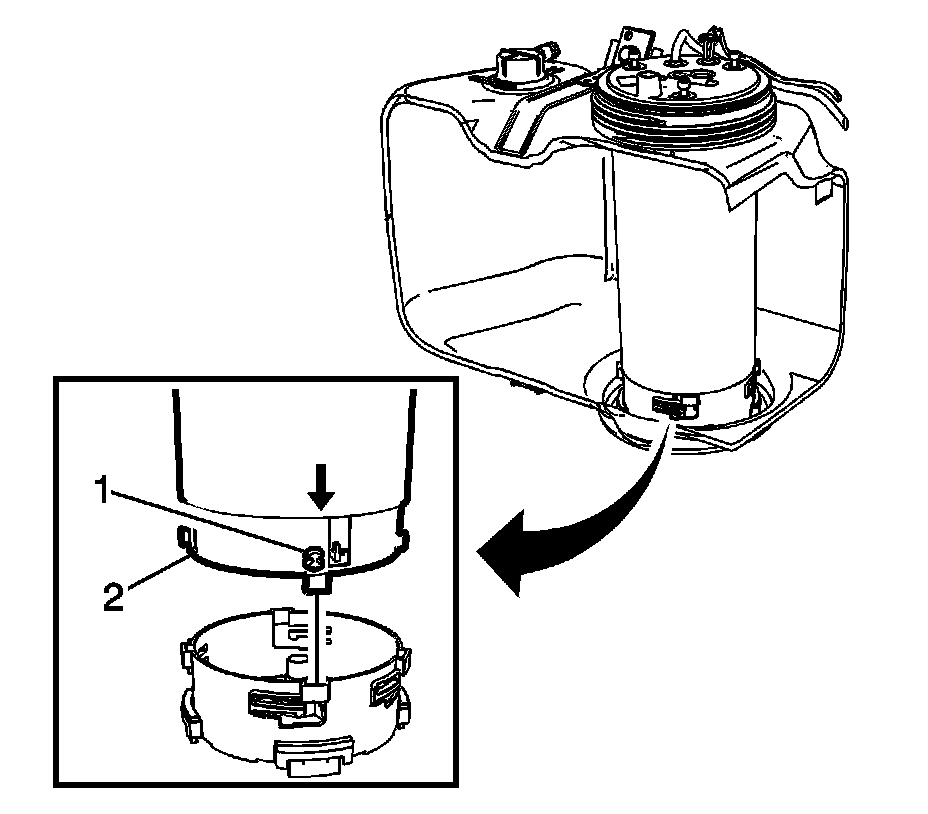 1
2