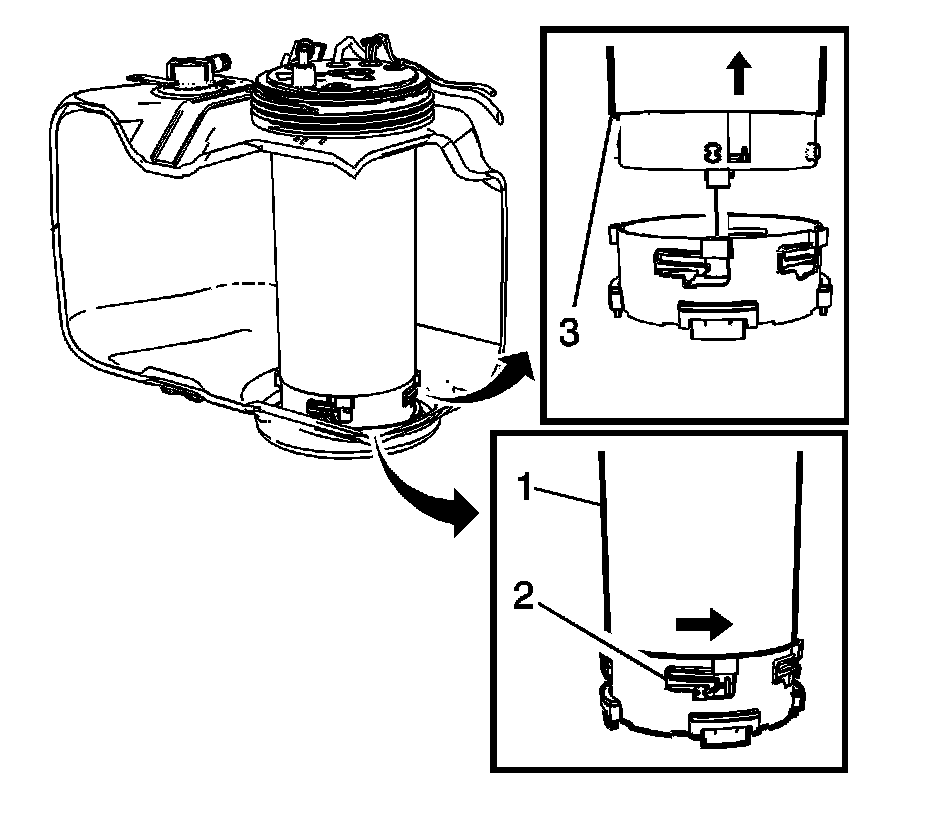 3

1

2