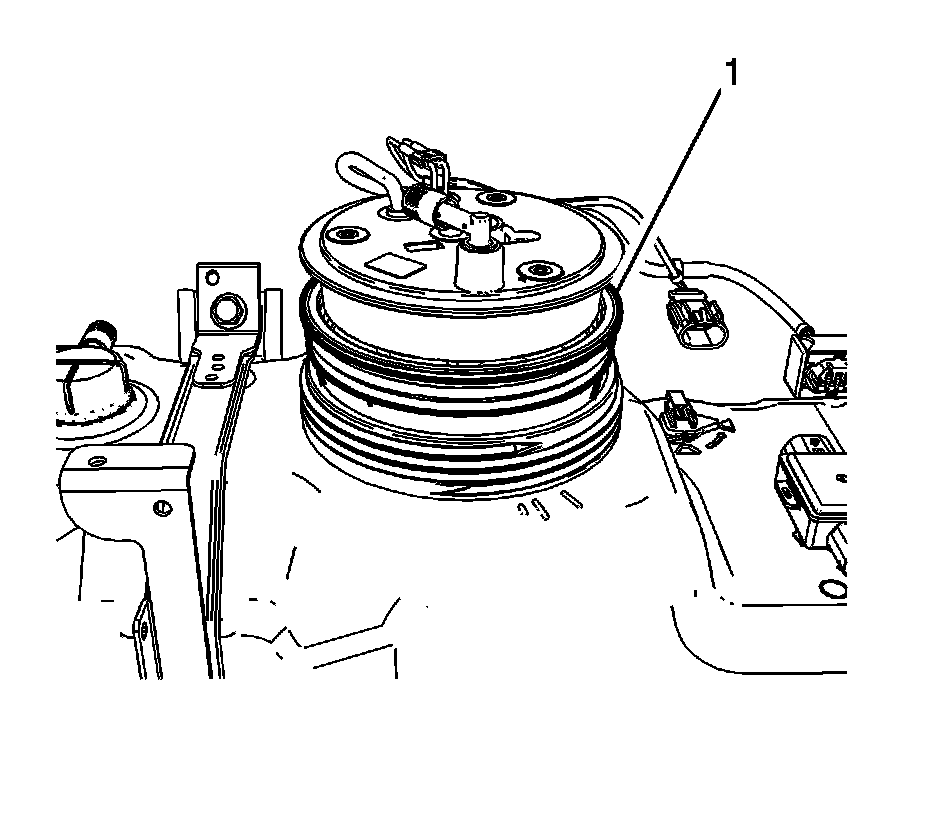 1