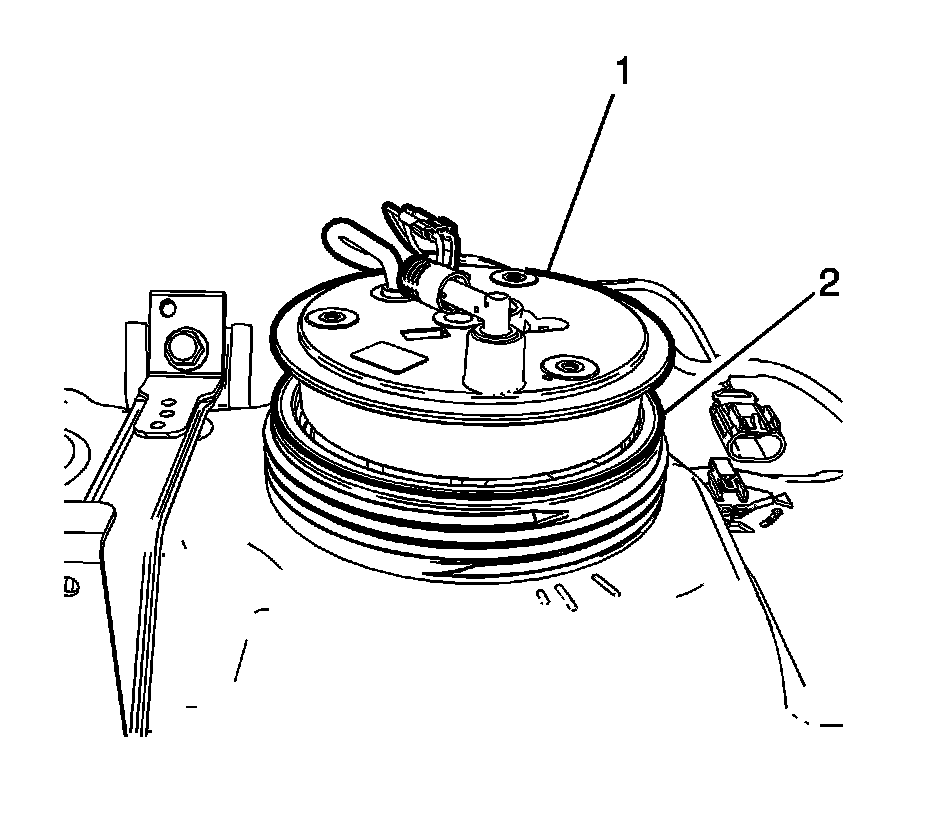 1

2