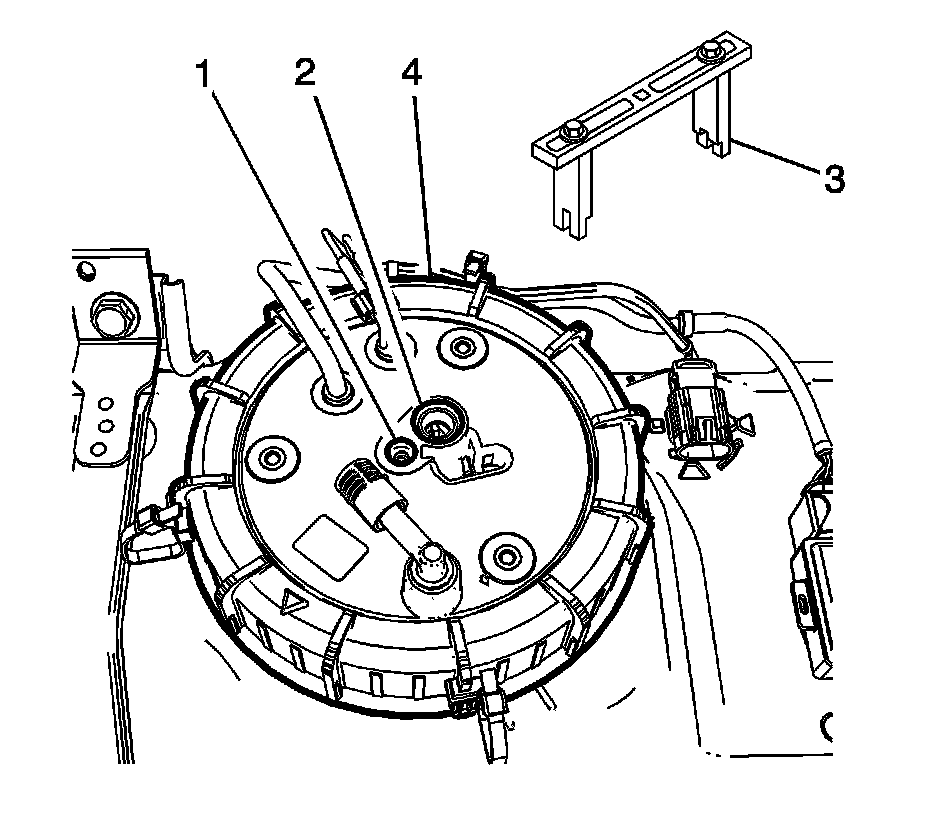 1
2
4
3