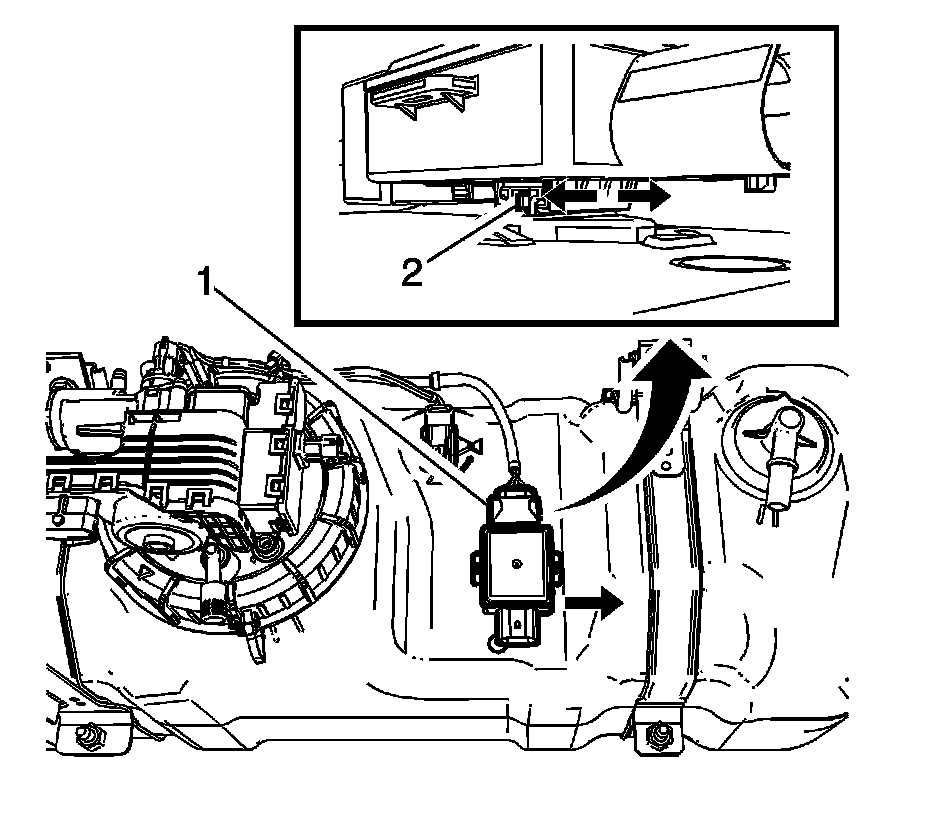 2
1