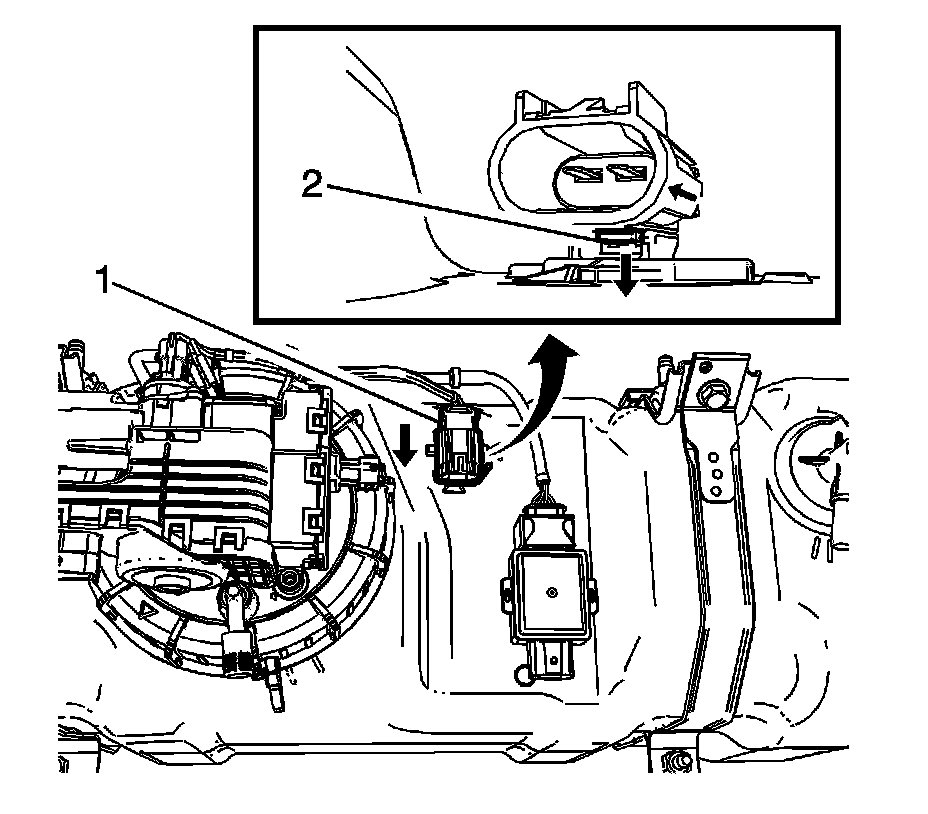 2

1