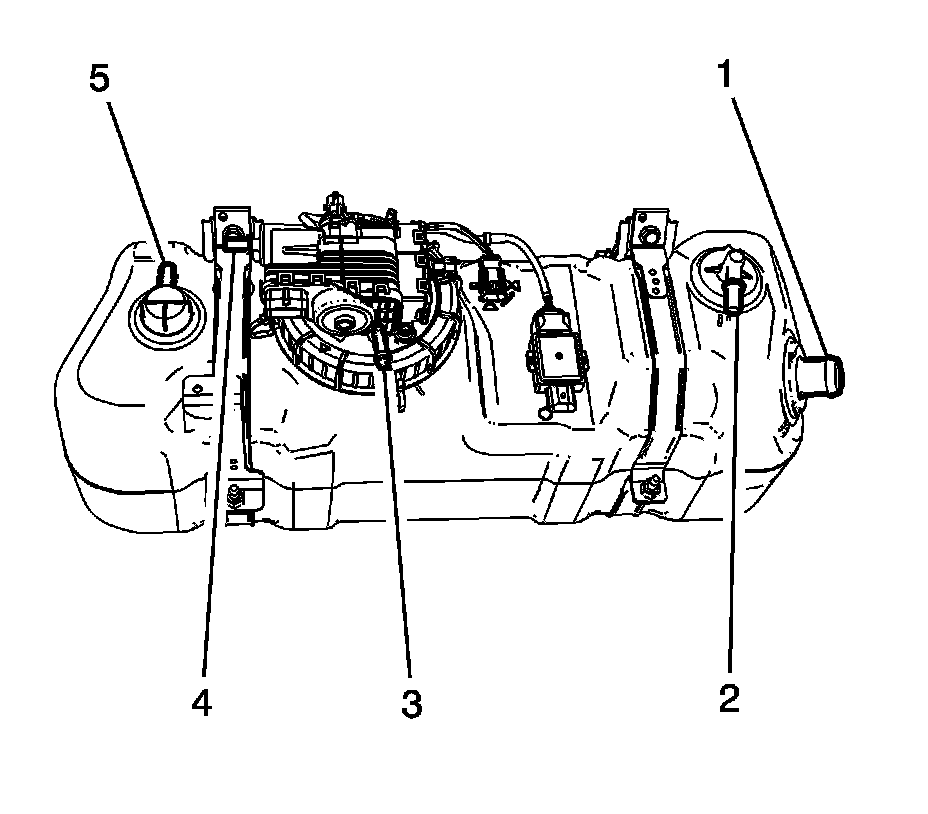 5
1
4
3
2