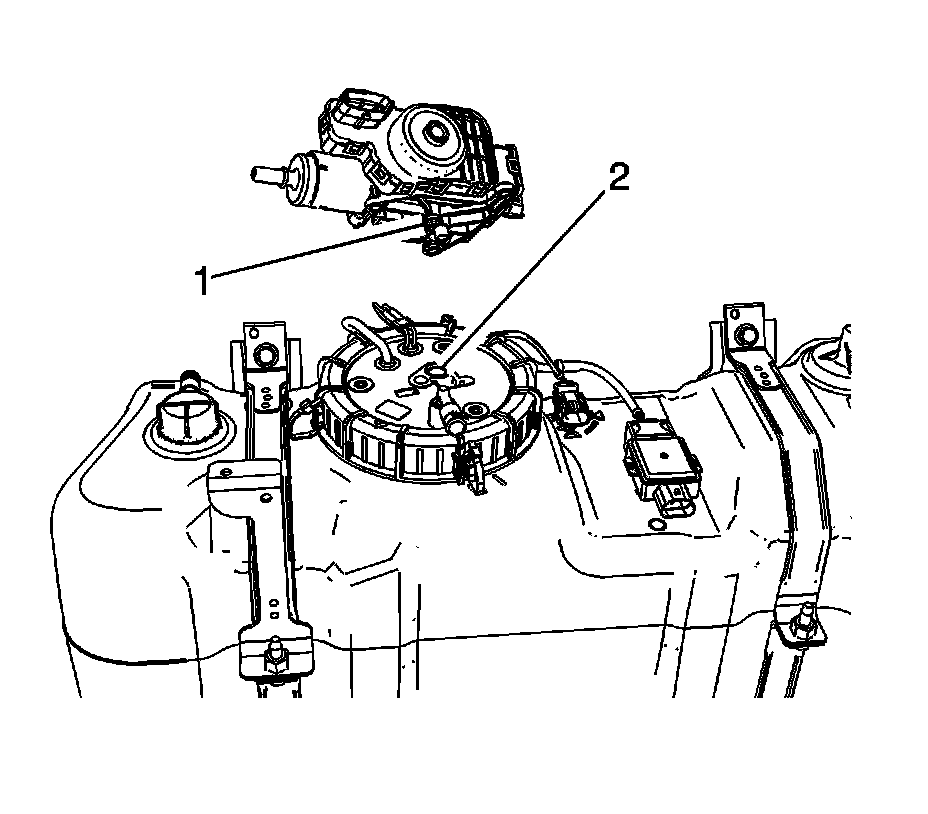 2
1