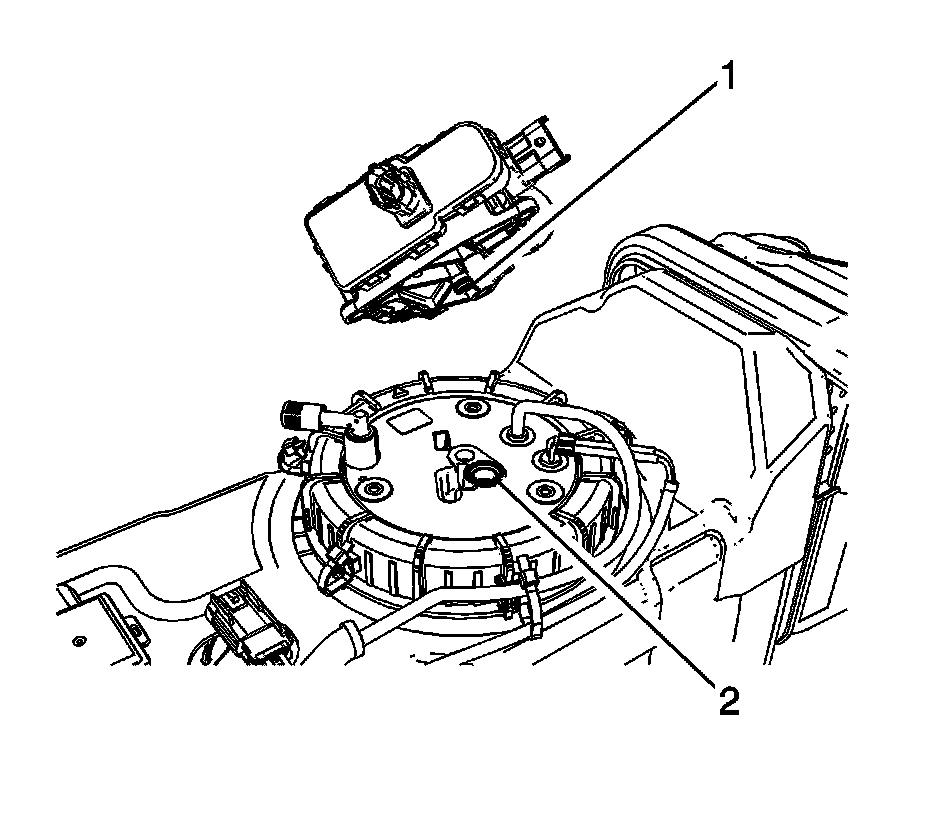 1

2