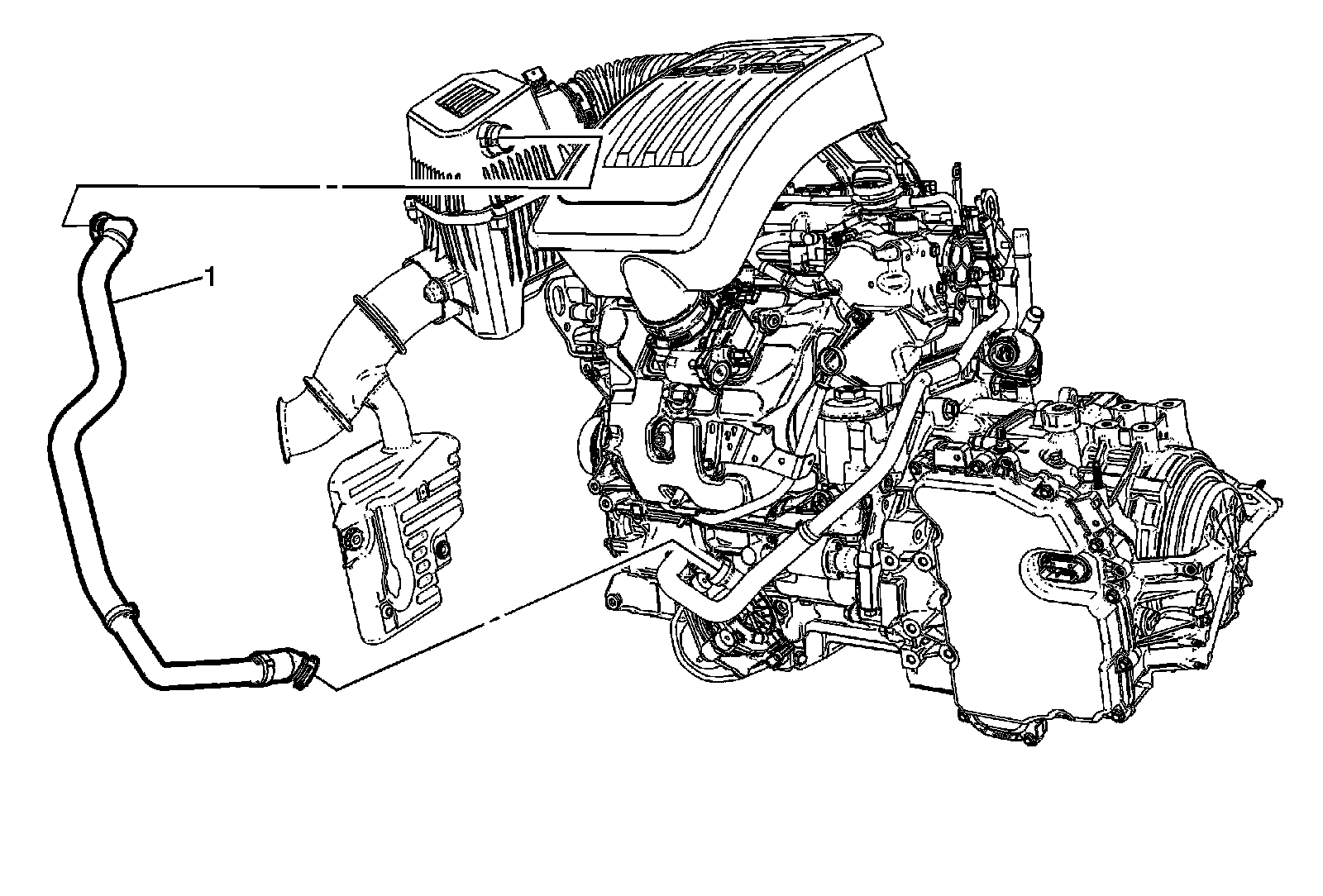 1