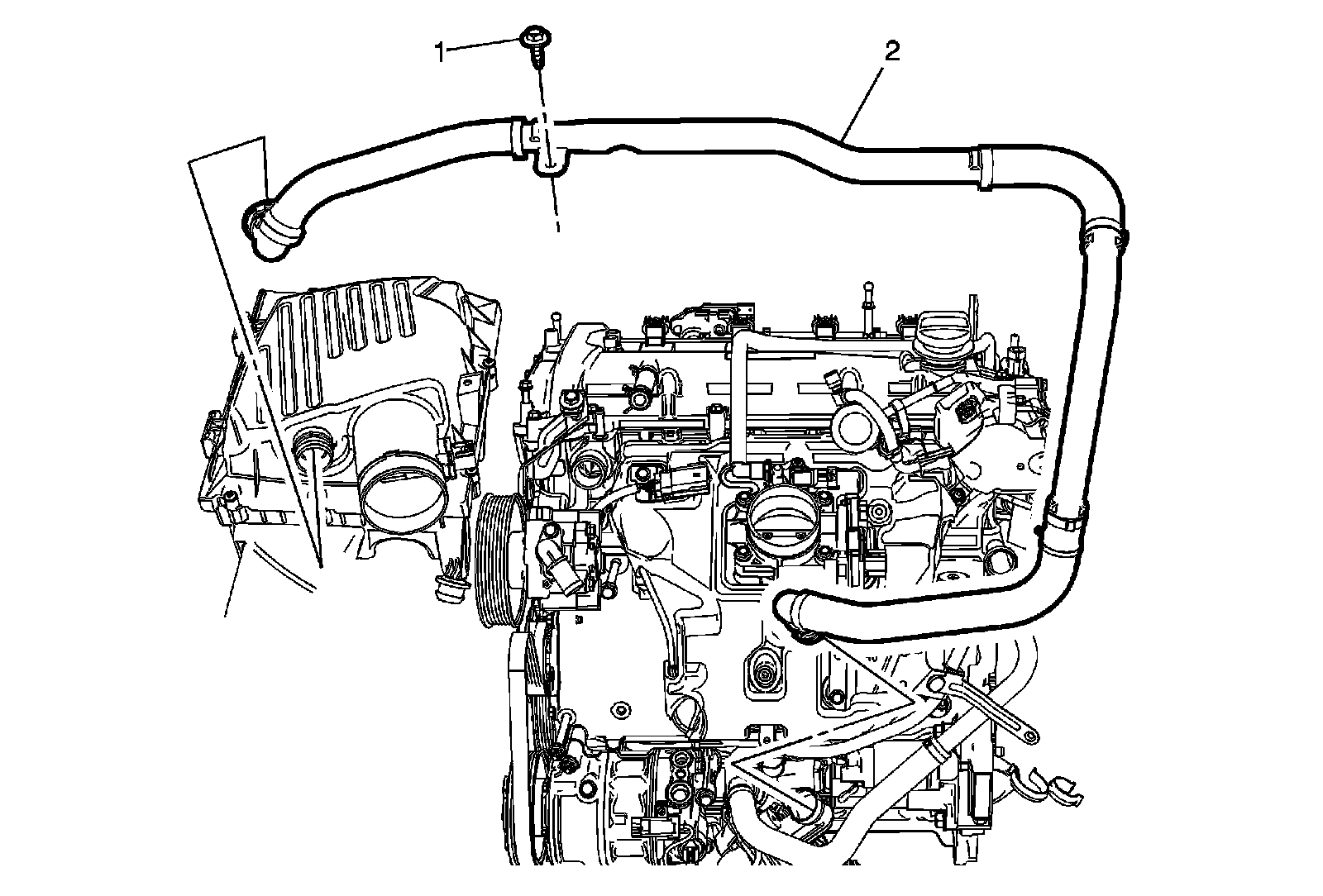 1

2