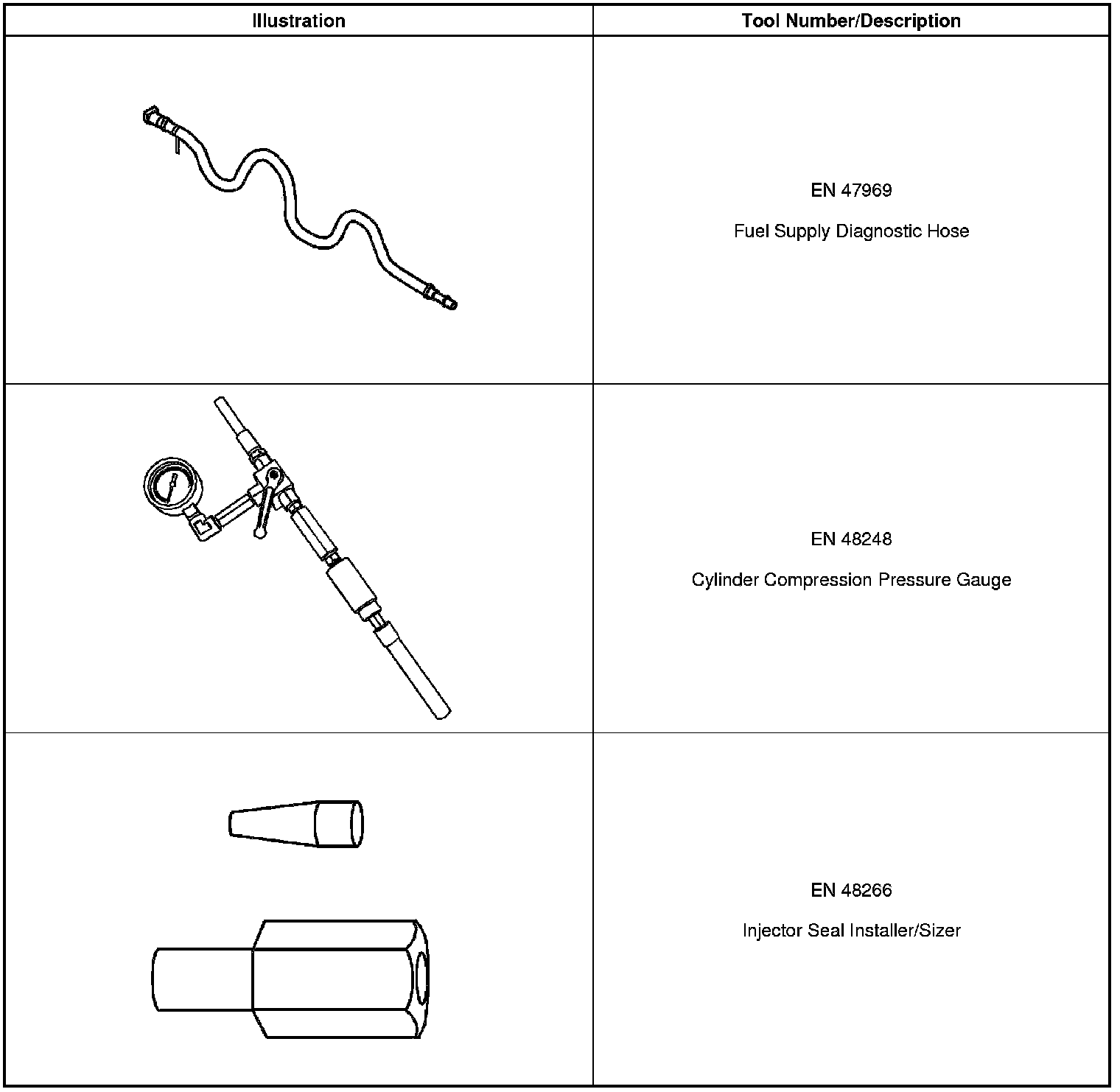 | Illustration | Tool Number/Description |
|---|---|
| | EN 47969<br>Fuel Supply Diagnostic Hose |
| | EN 48248<br>Cylinder Compression Pressure Gauge |
| | EN 48266<br>Injector Seal Installer/Sizer |