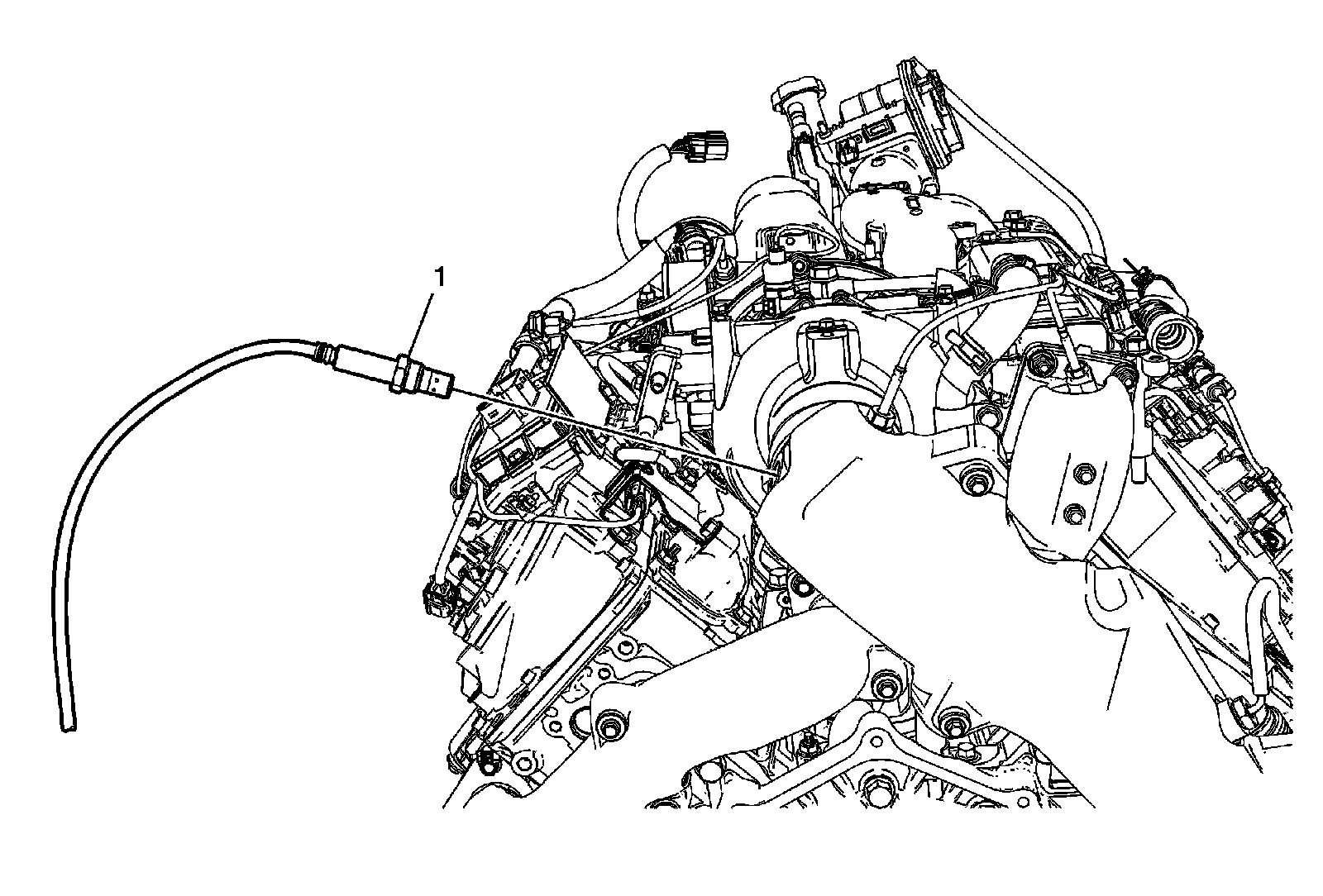 1