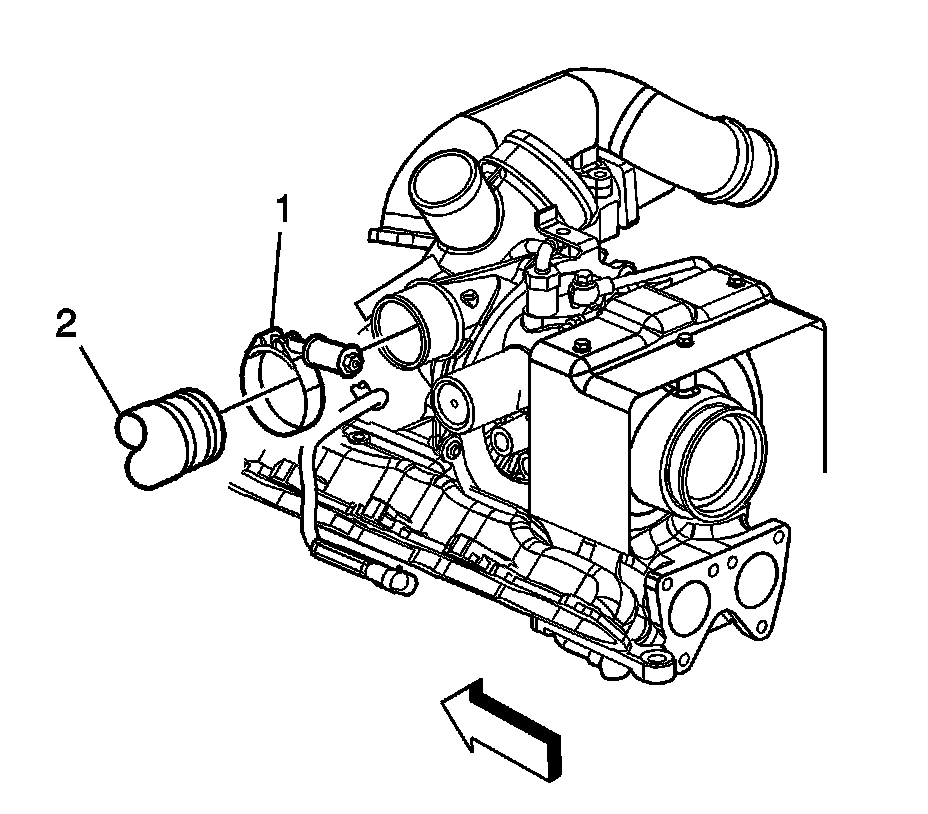 1

2