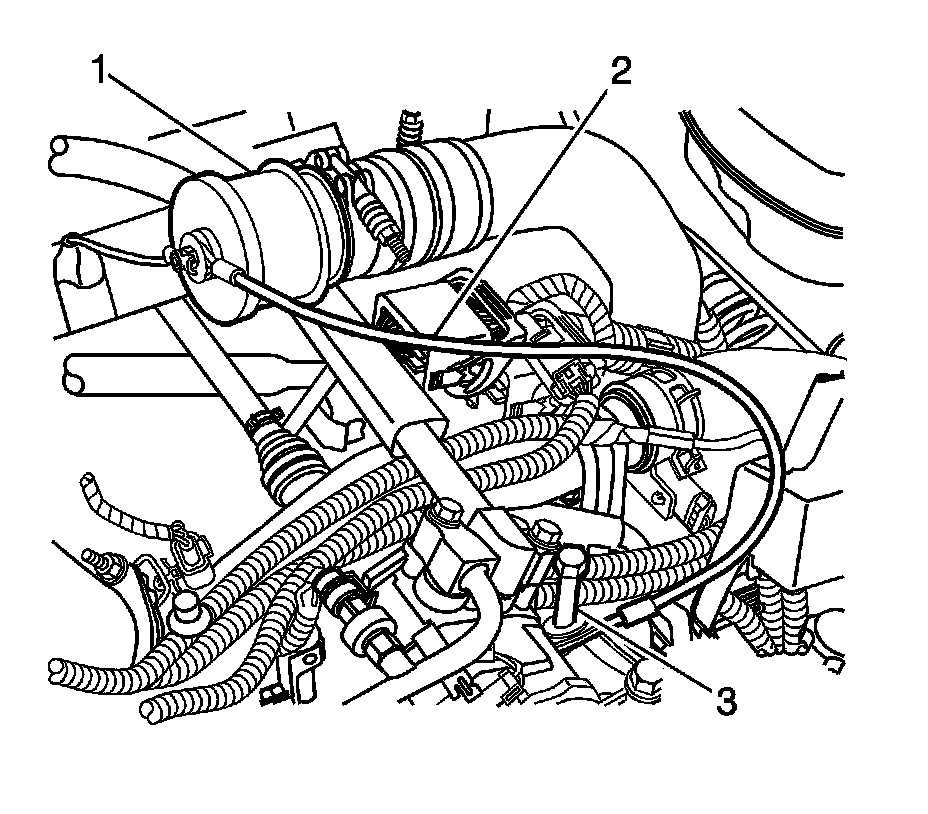 1
2
3