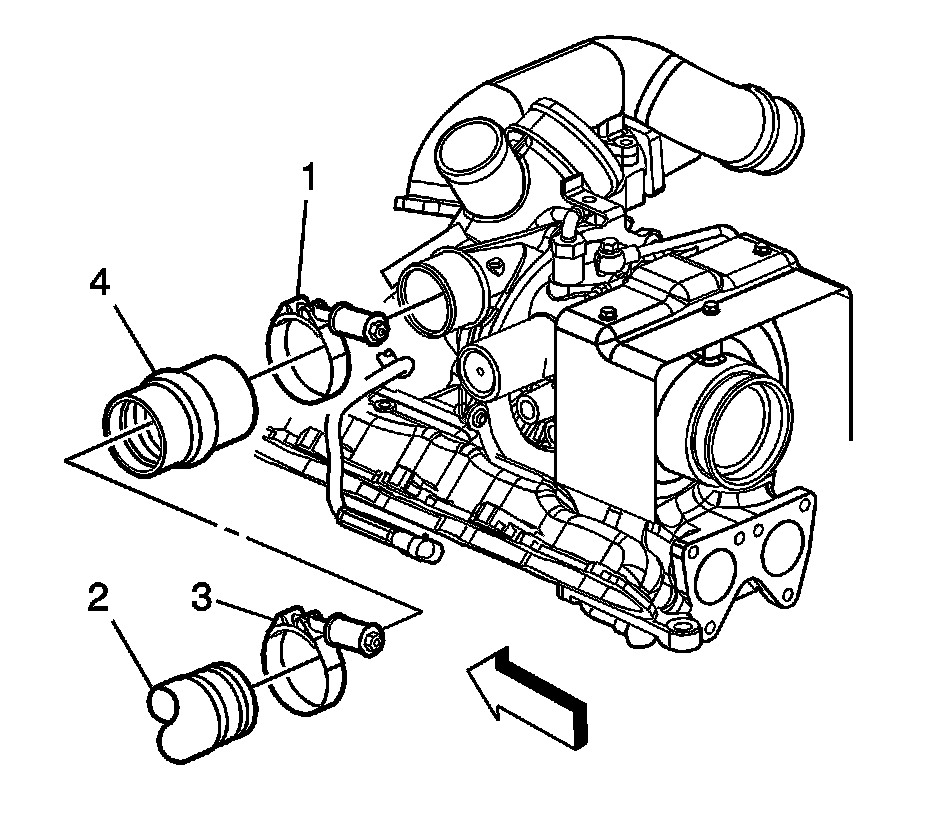 1
4
2
3