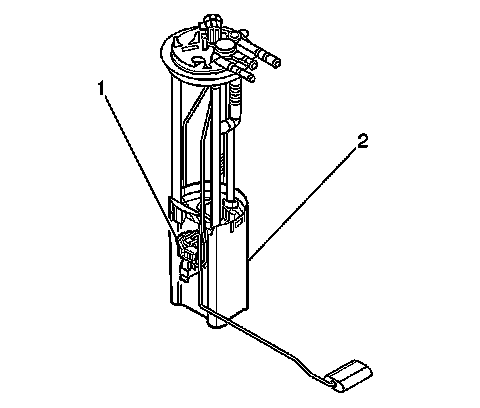 1
2