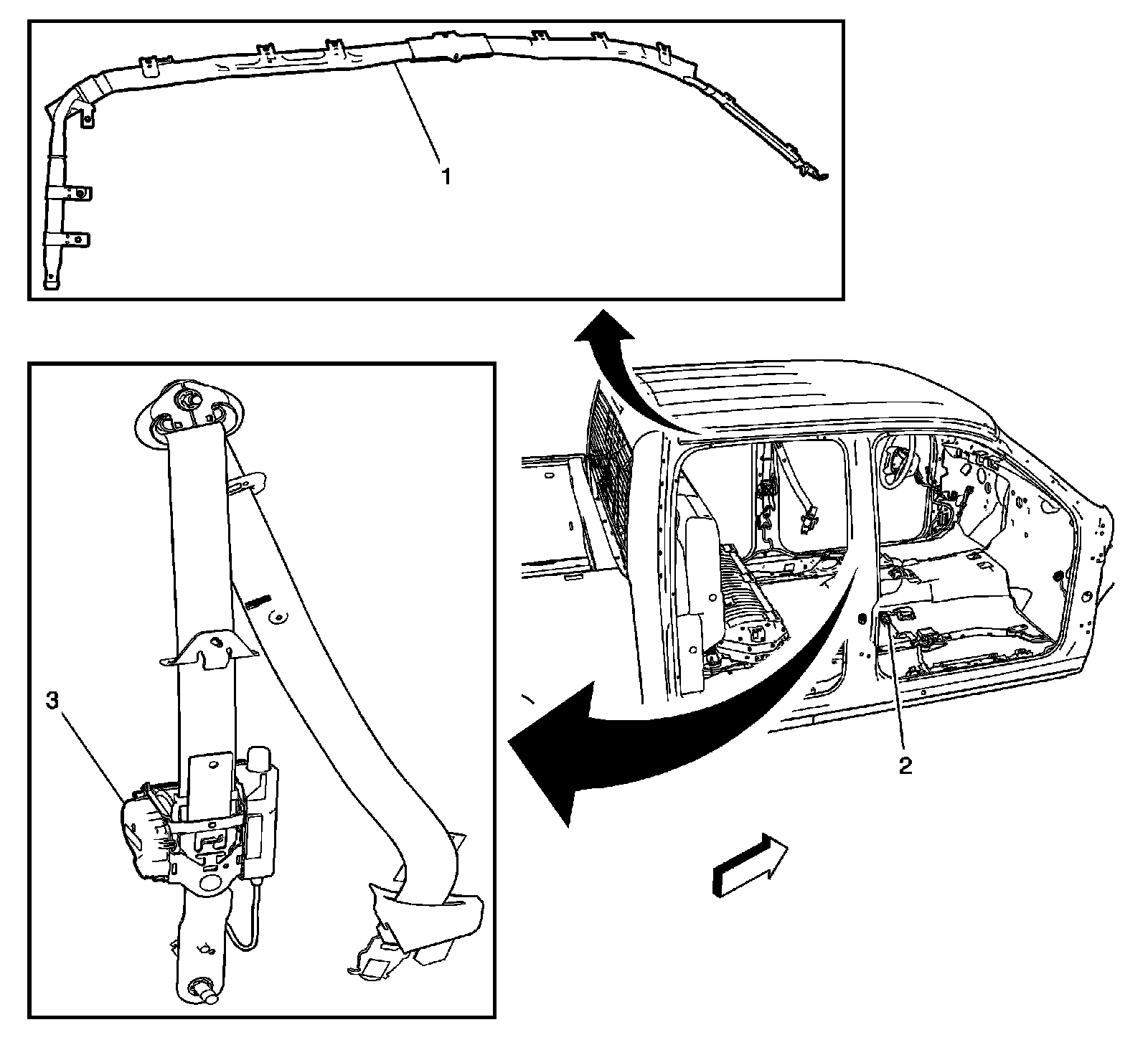 1

3

2