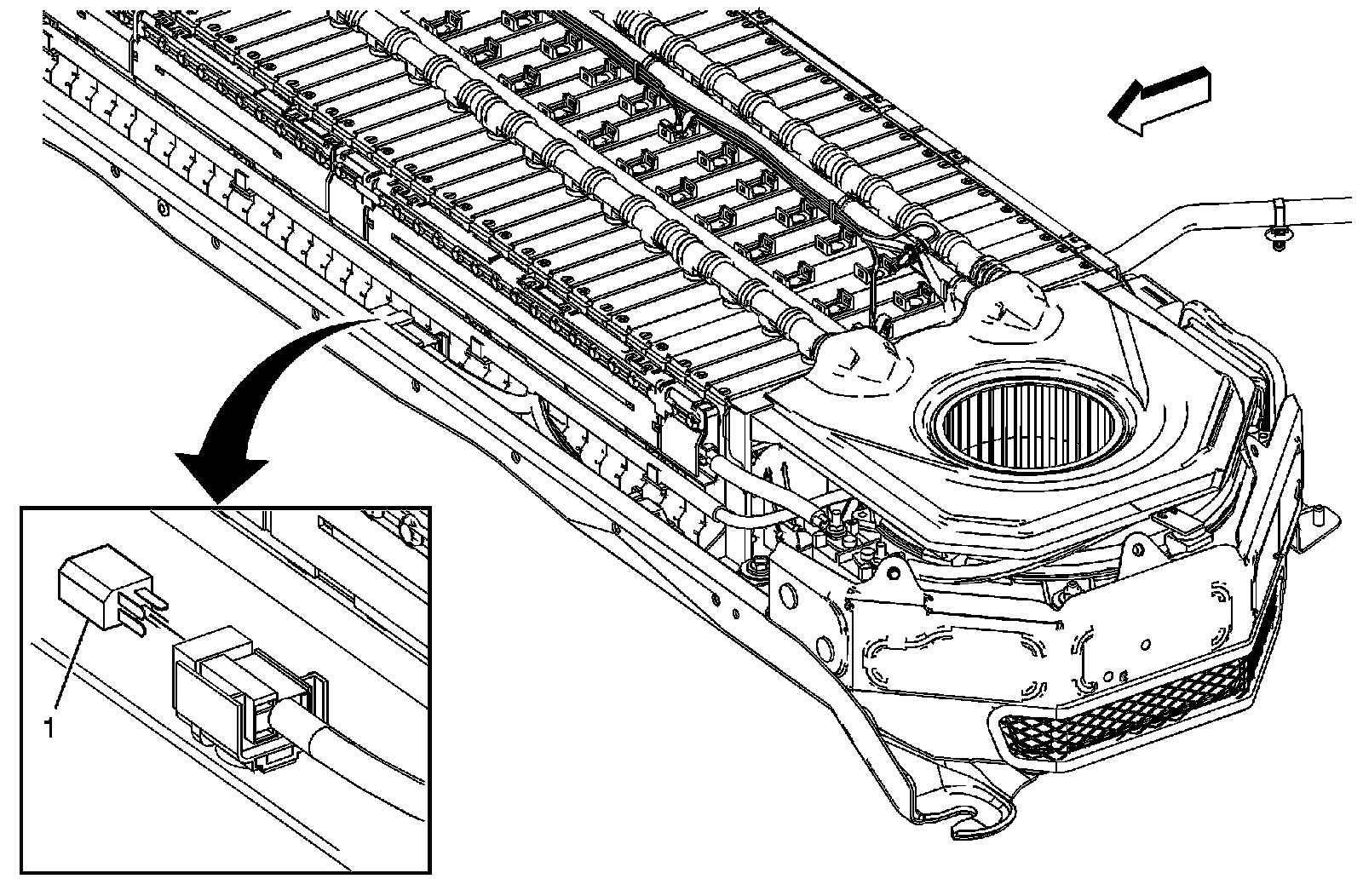 1