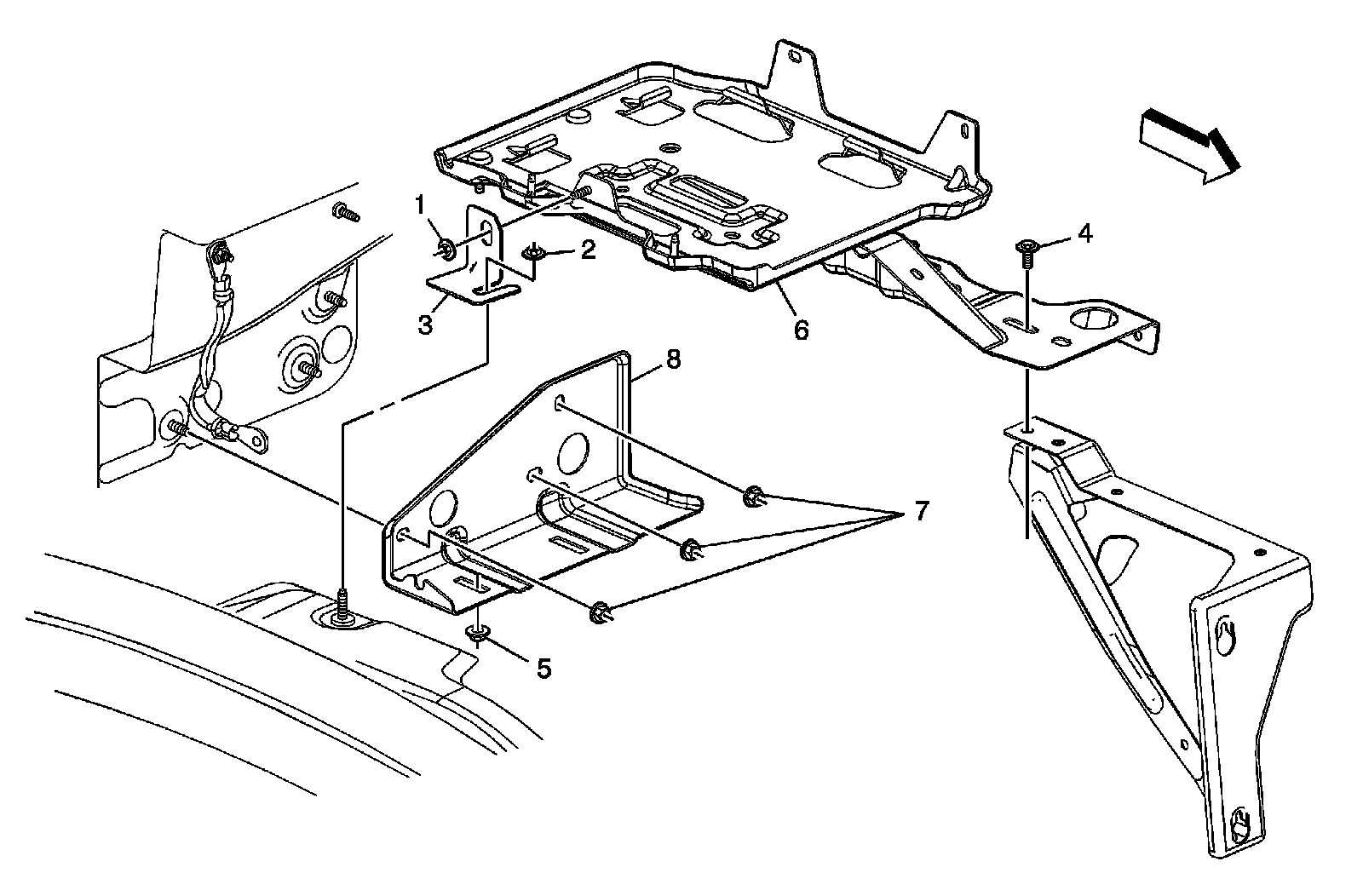 1
2
3
4
6
8
7
5