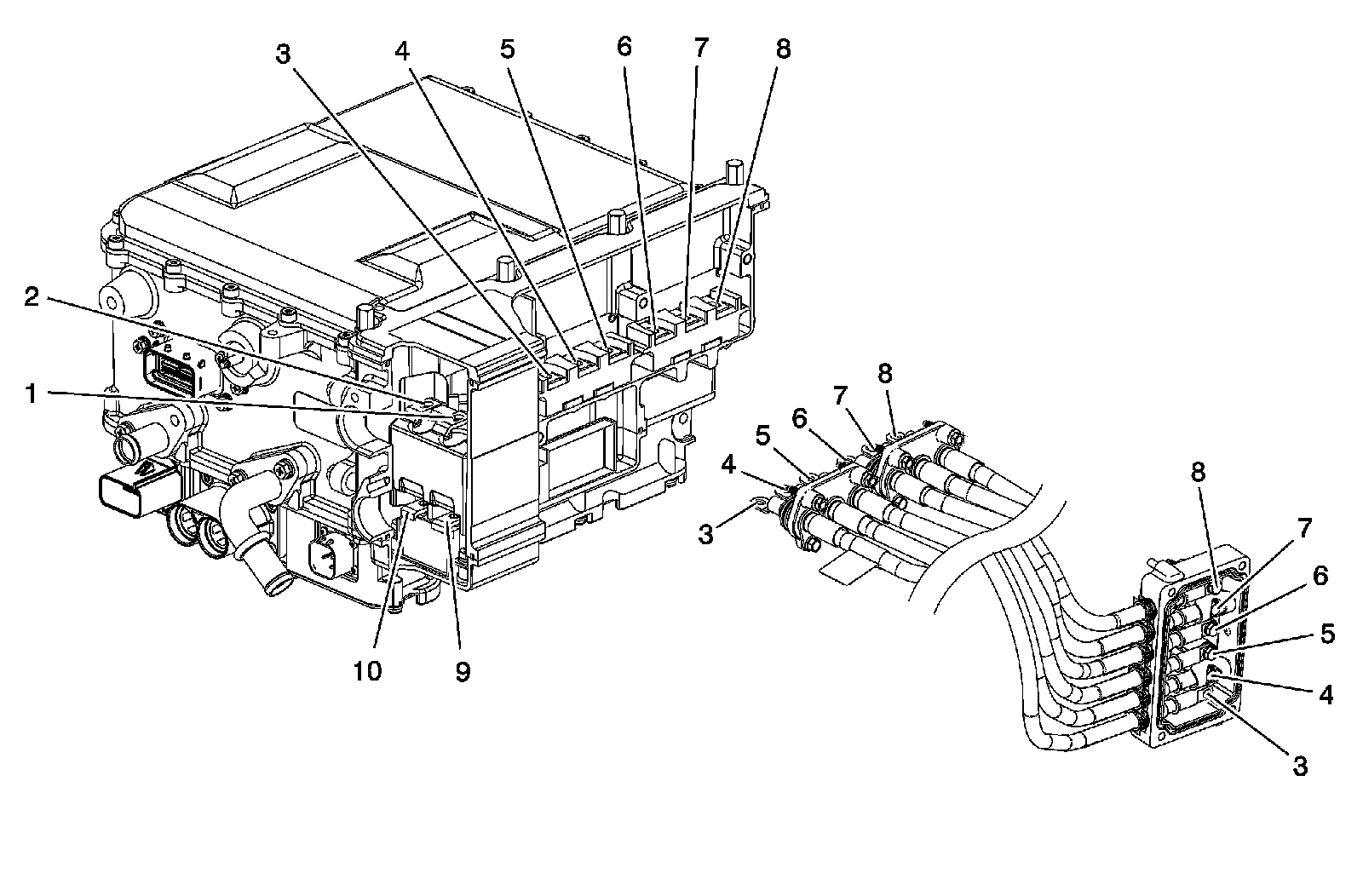 3
4
5
6
7
8
2
1
10
9
8
7
6
5
4
3
8
7
6
5
4
3