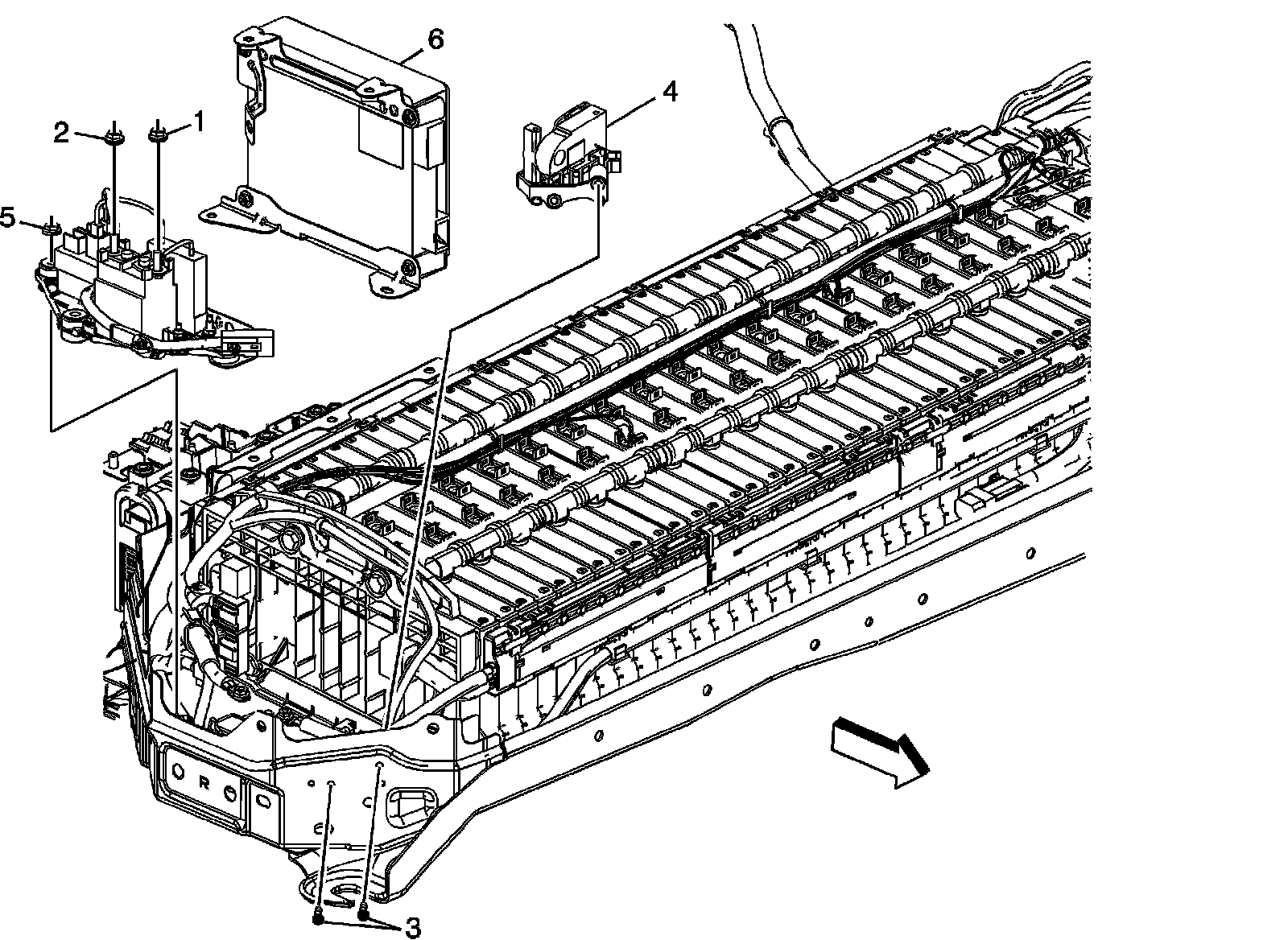 6
4
2
1
5
R
3