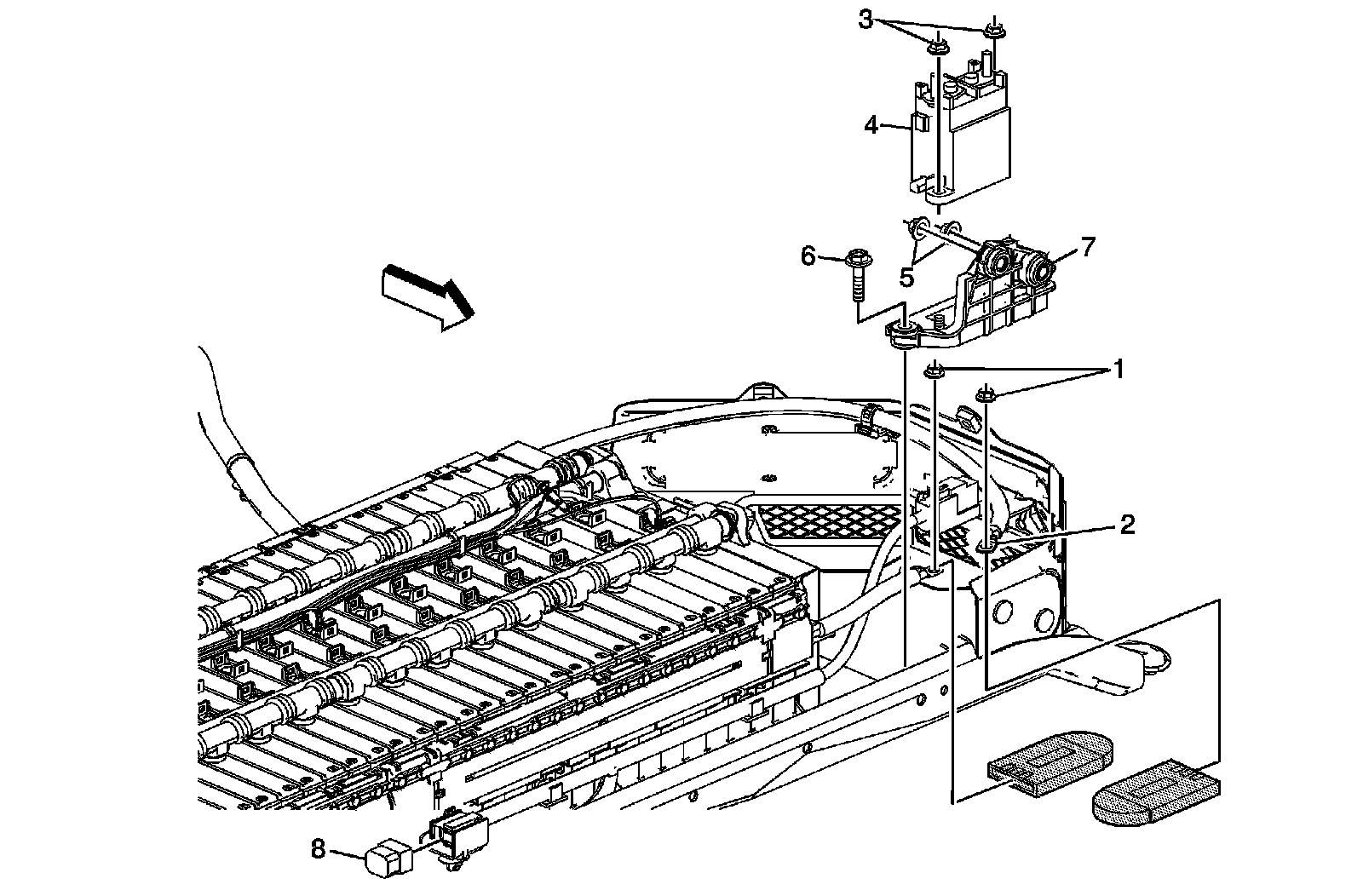 3
4
6
5
7
1
2
8