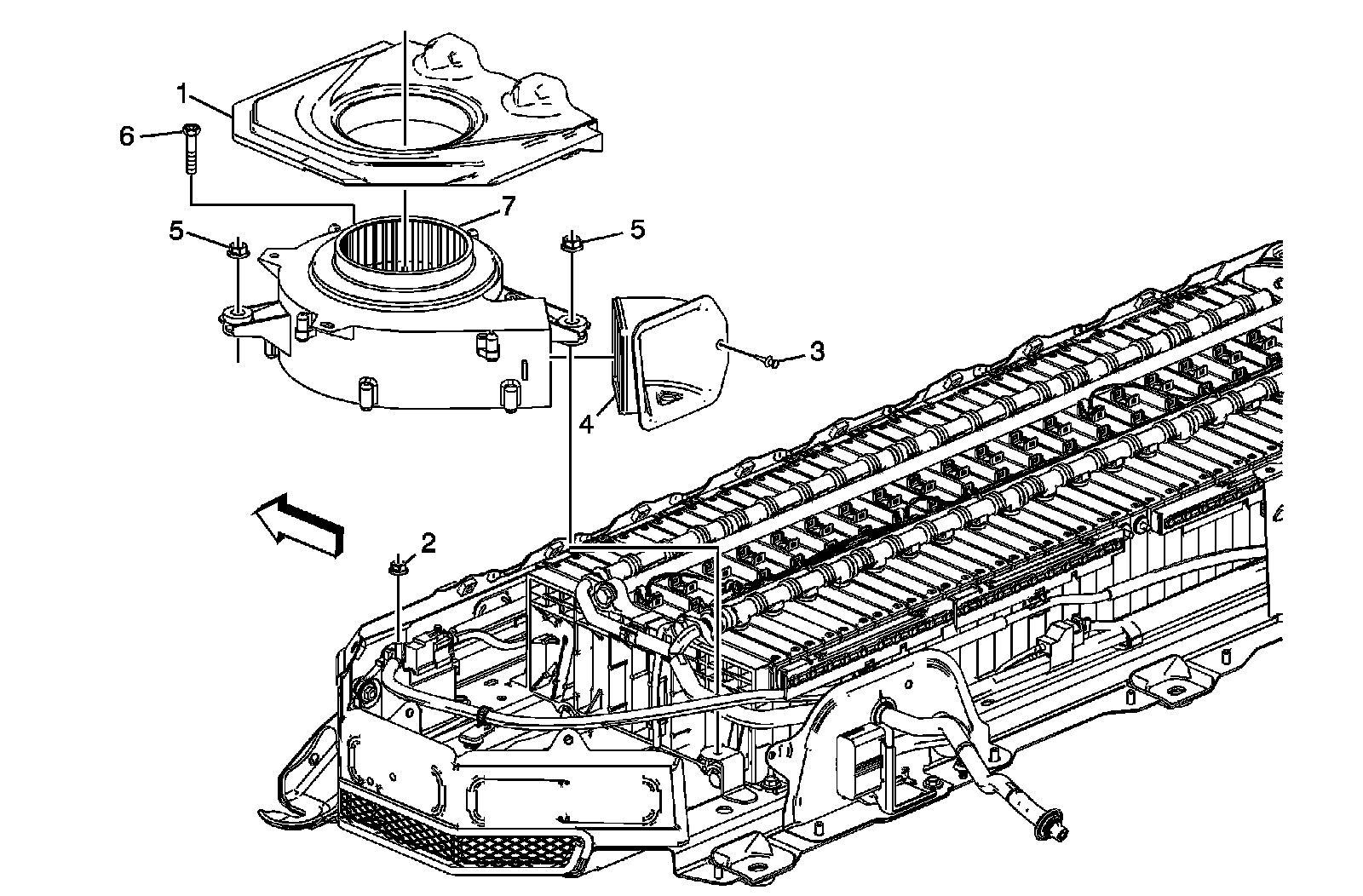 1
6
7
5
5
3
4
2