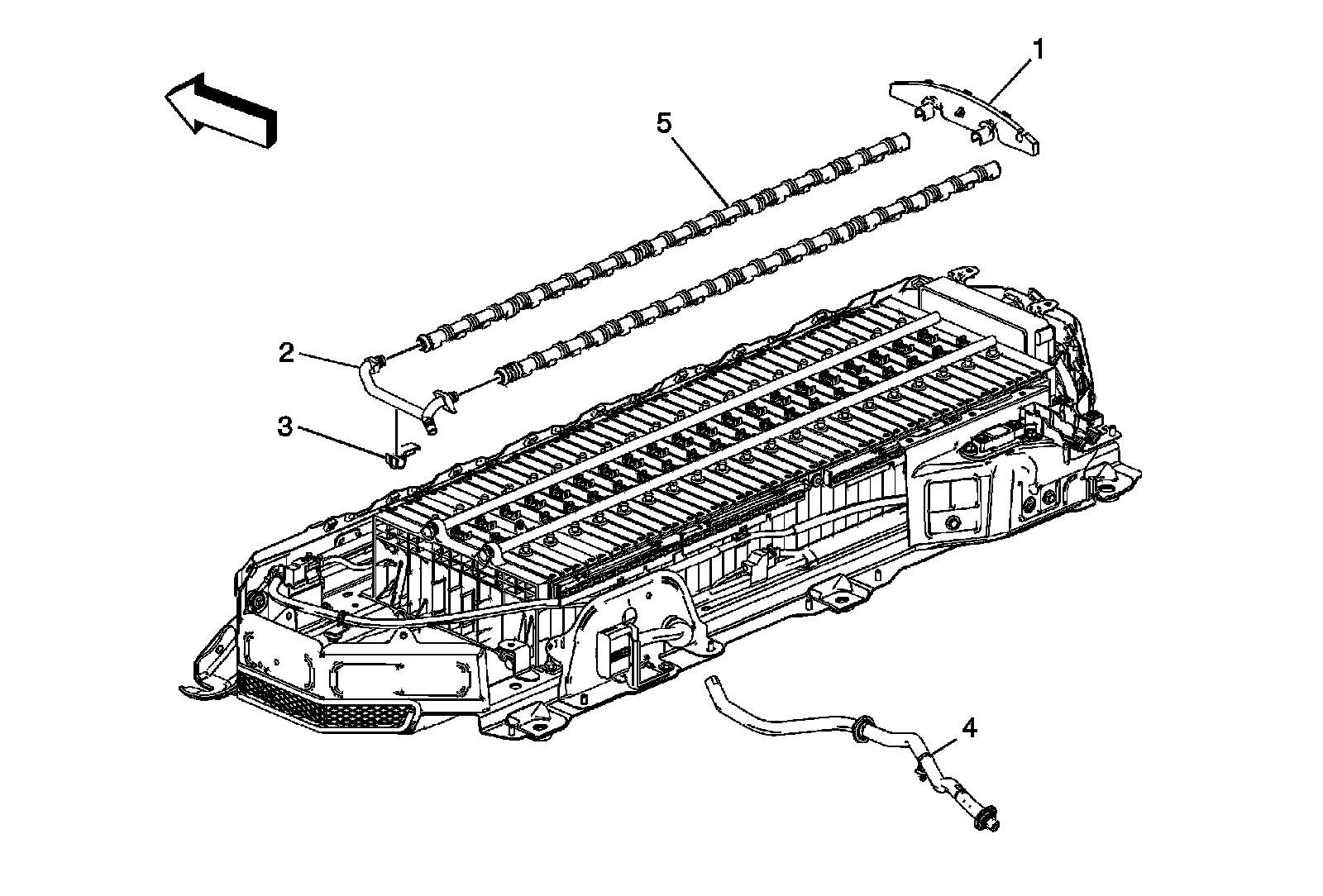 1
5
2
3
4