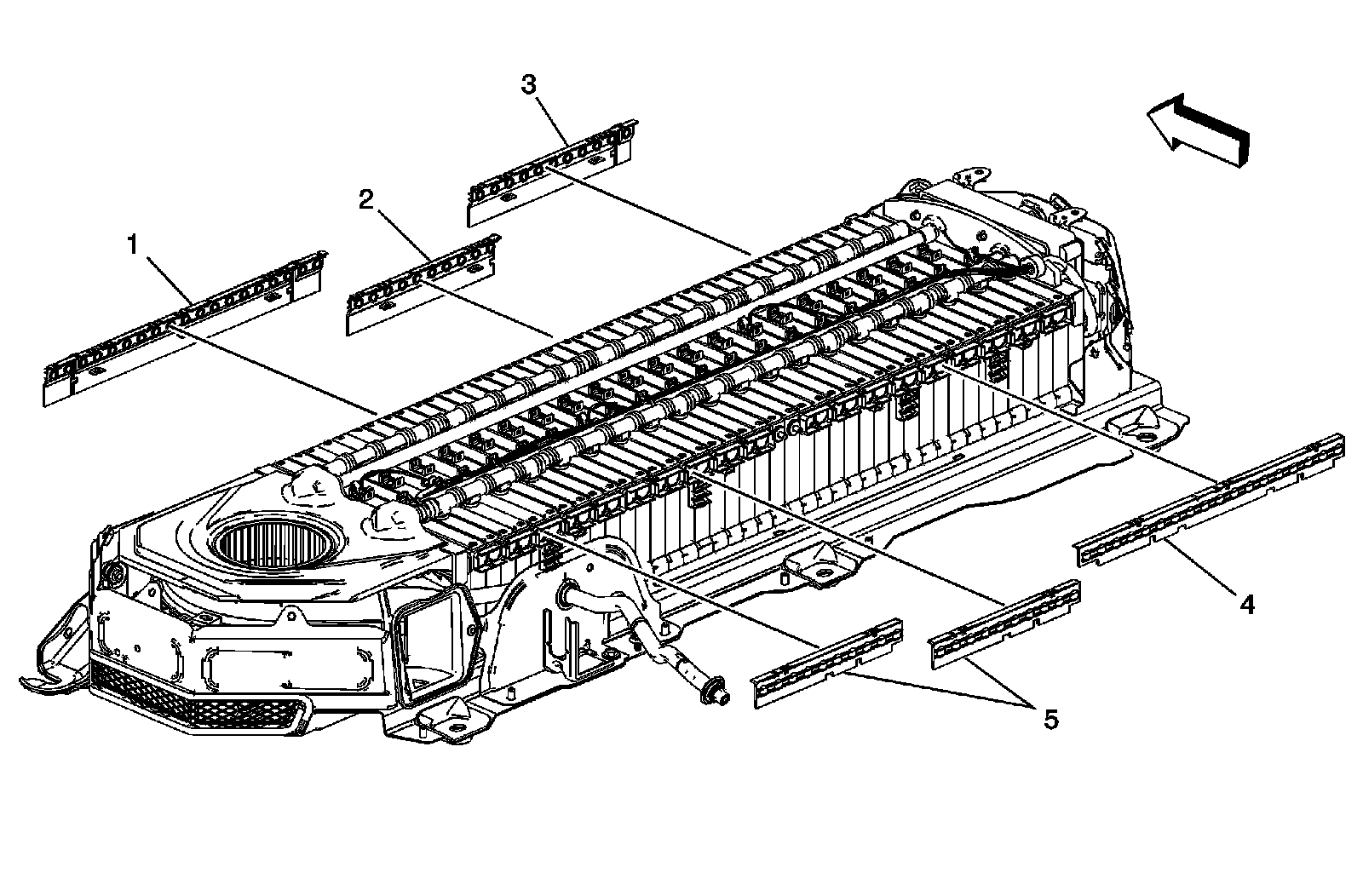 3
2
1
4
5