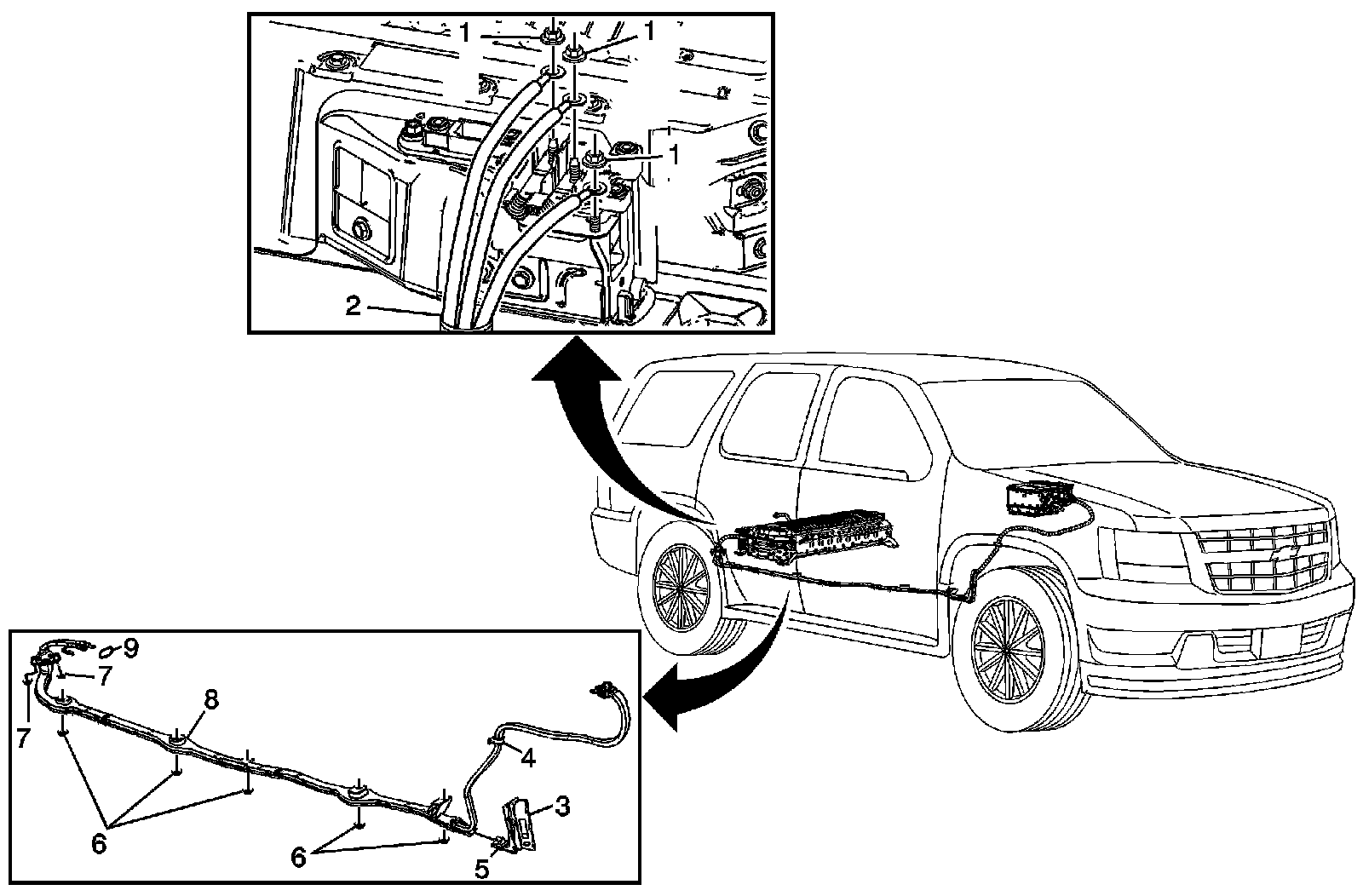 1
1
1
2
9
7
7
8
4
3
6
6
5