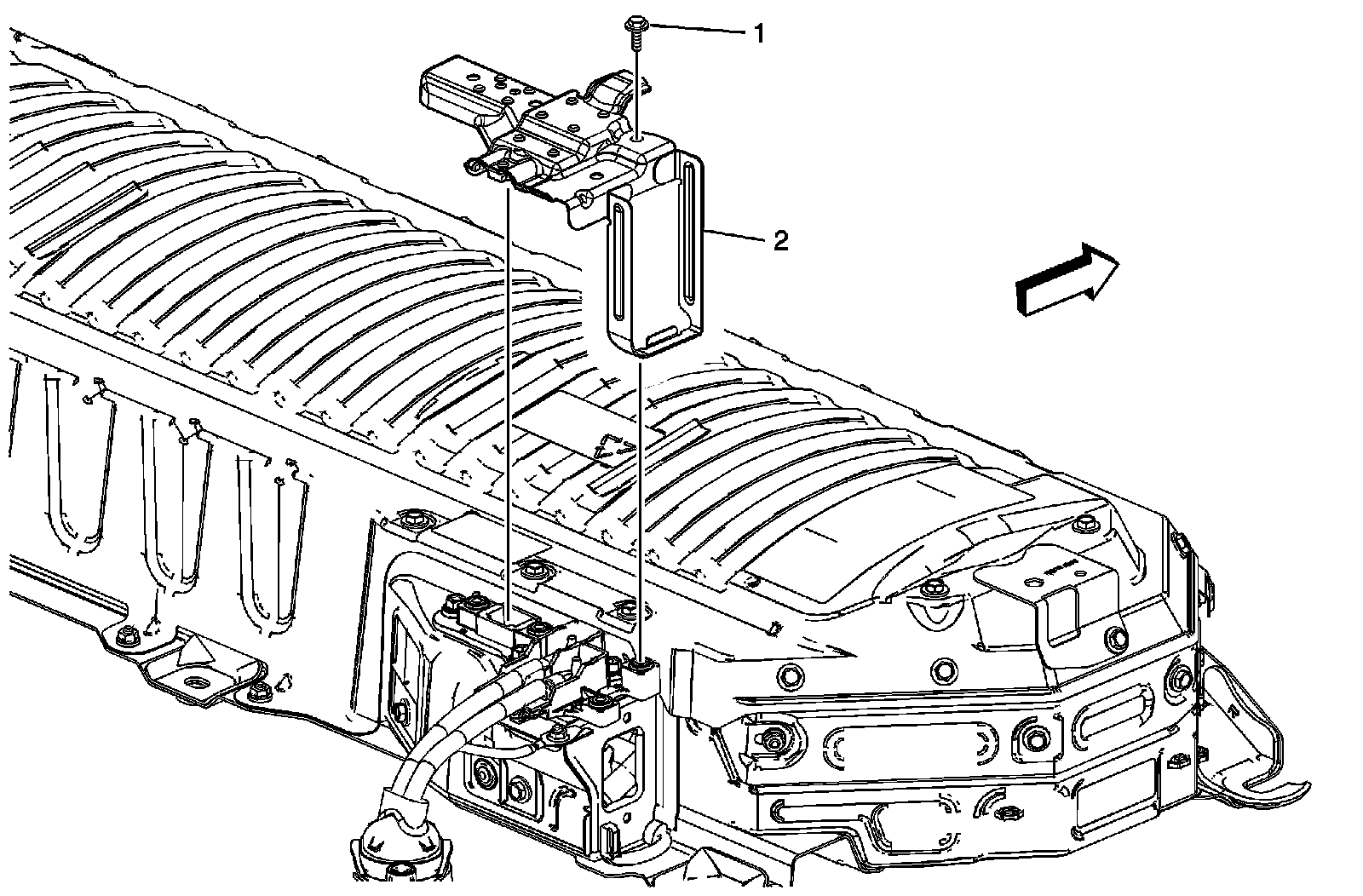 1

2