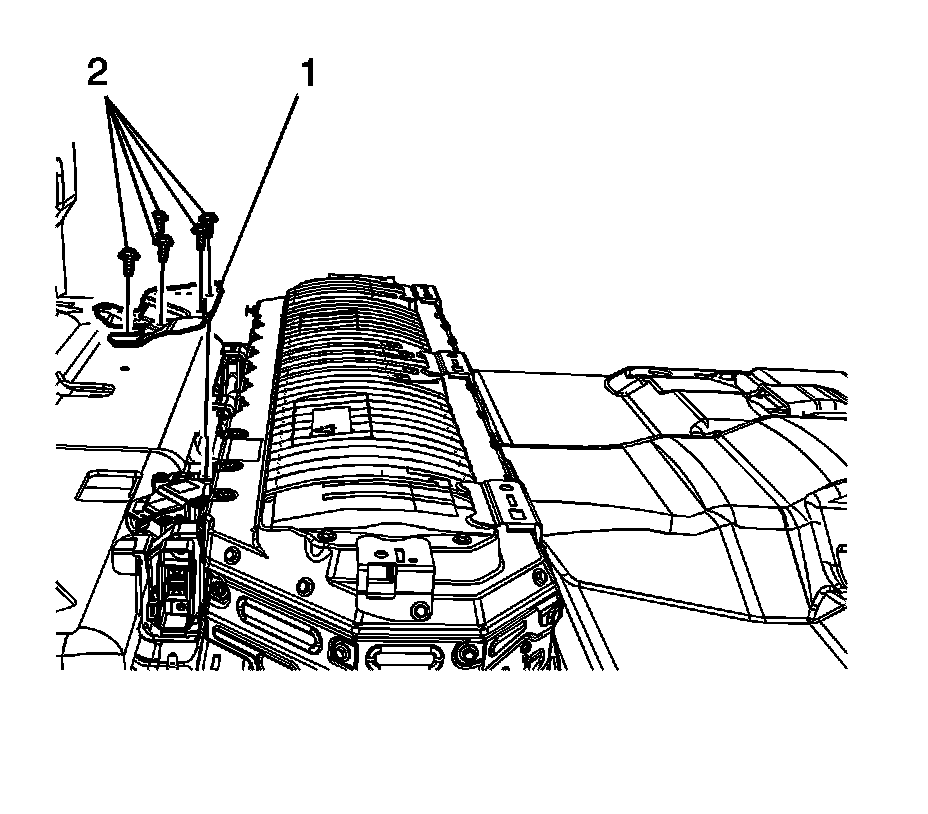 2
1