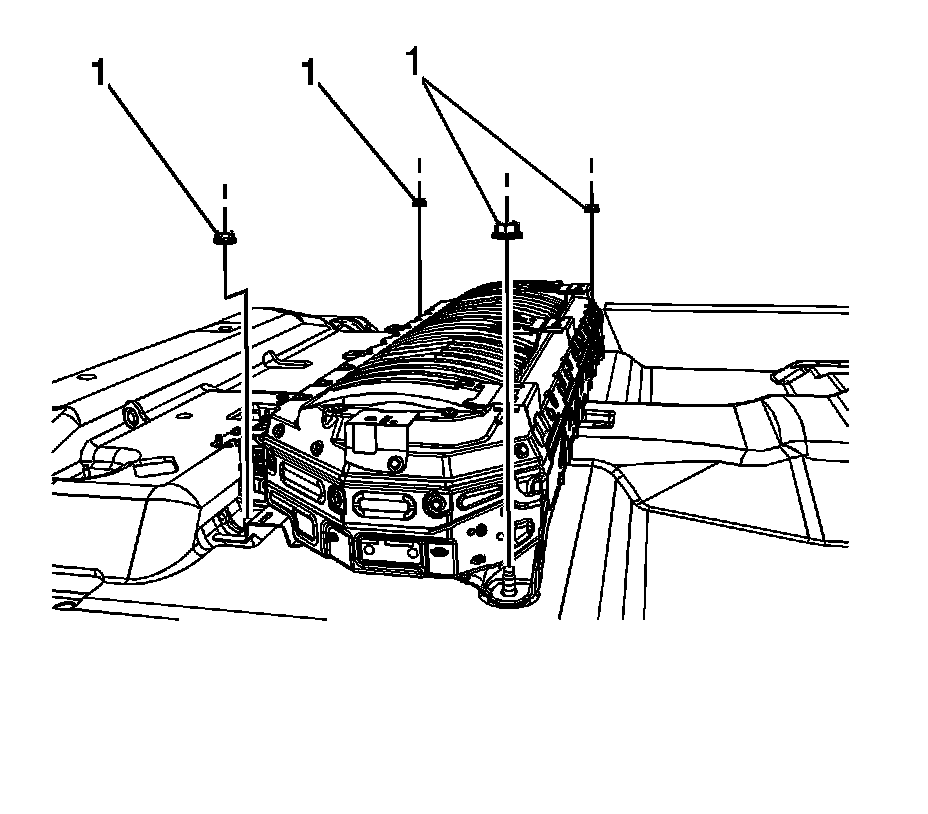 1
1
1