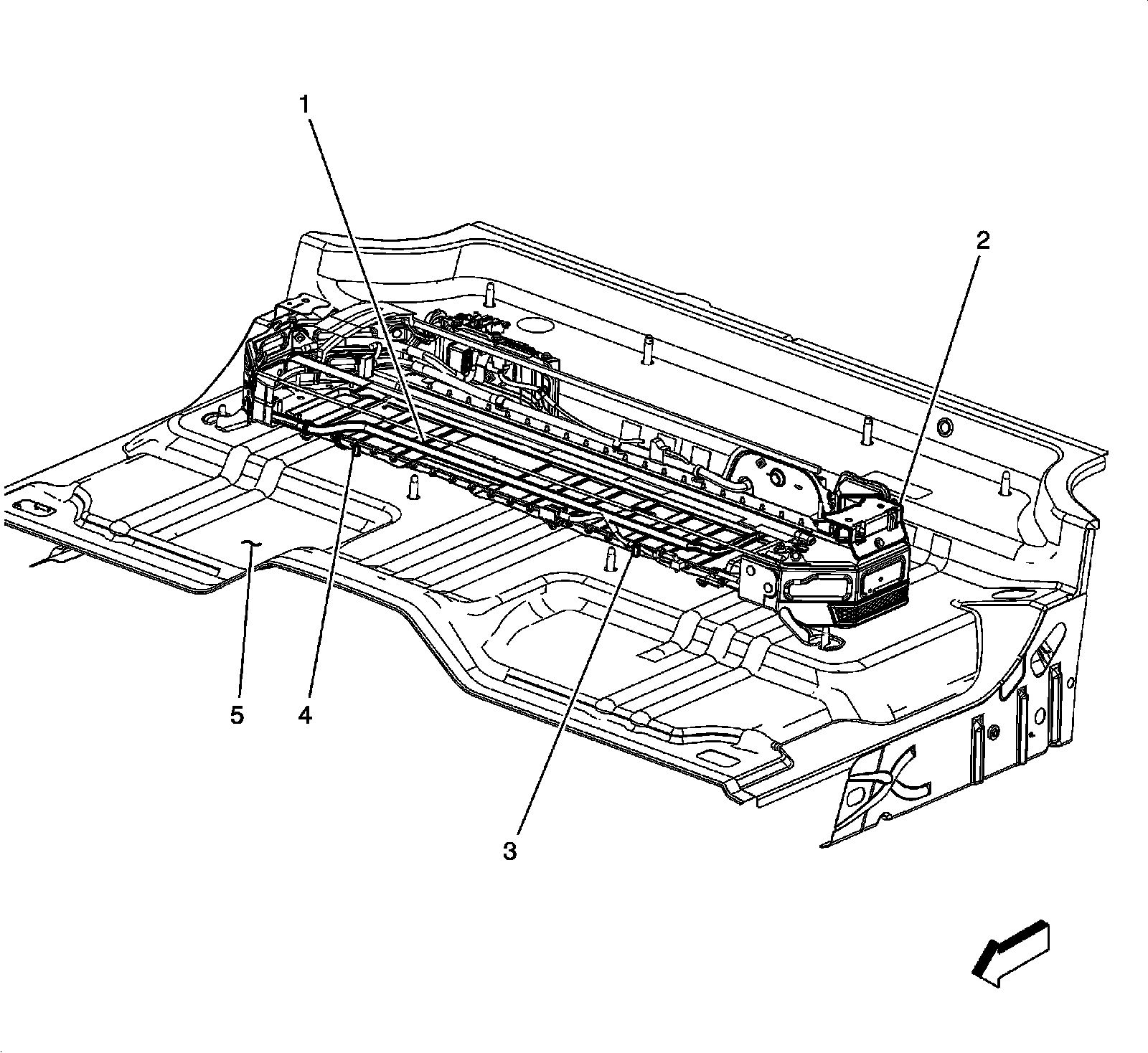 1
2
5
4
3