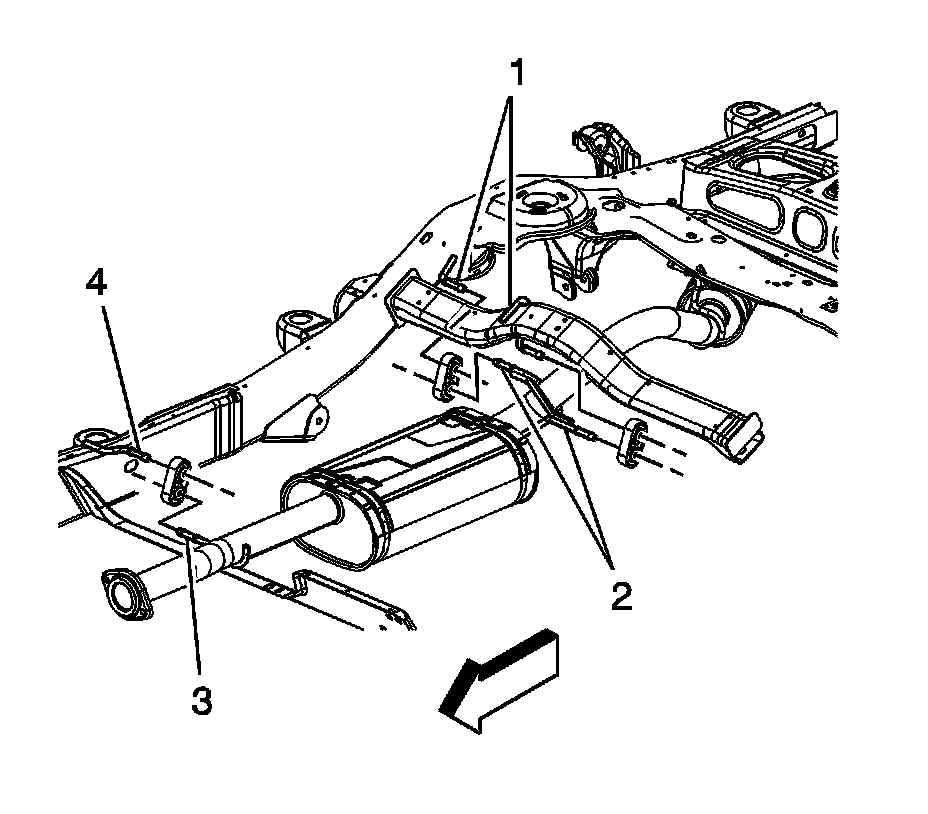 1
4
2
3