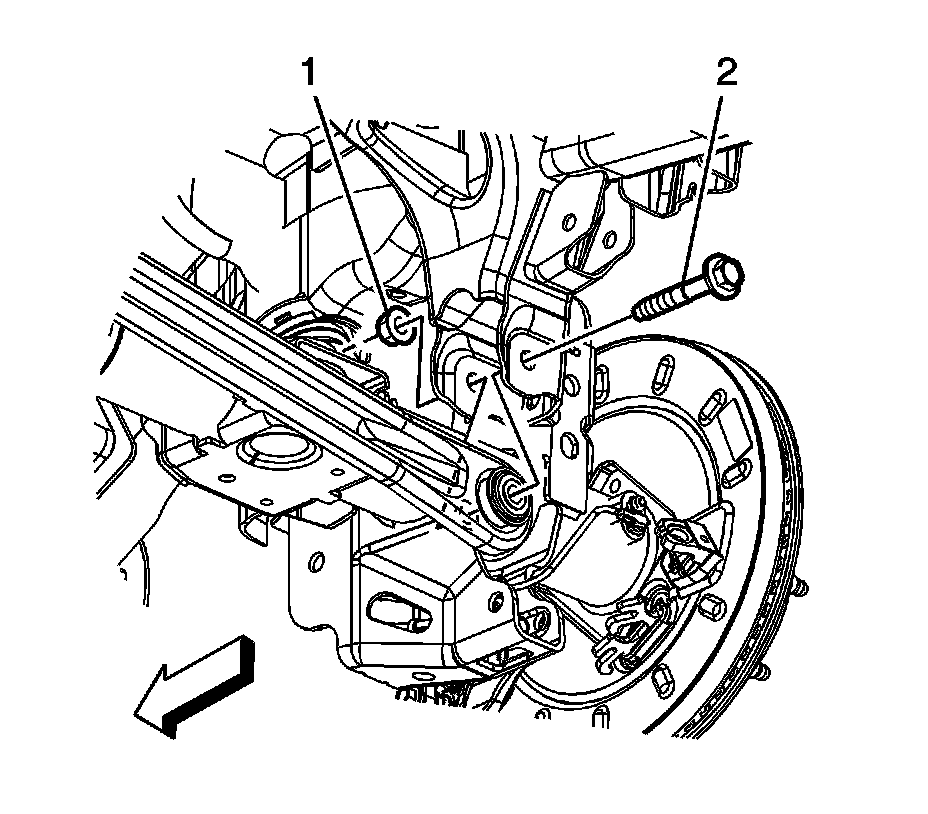 1
2