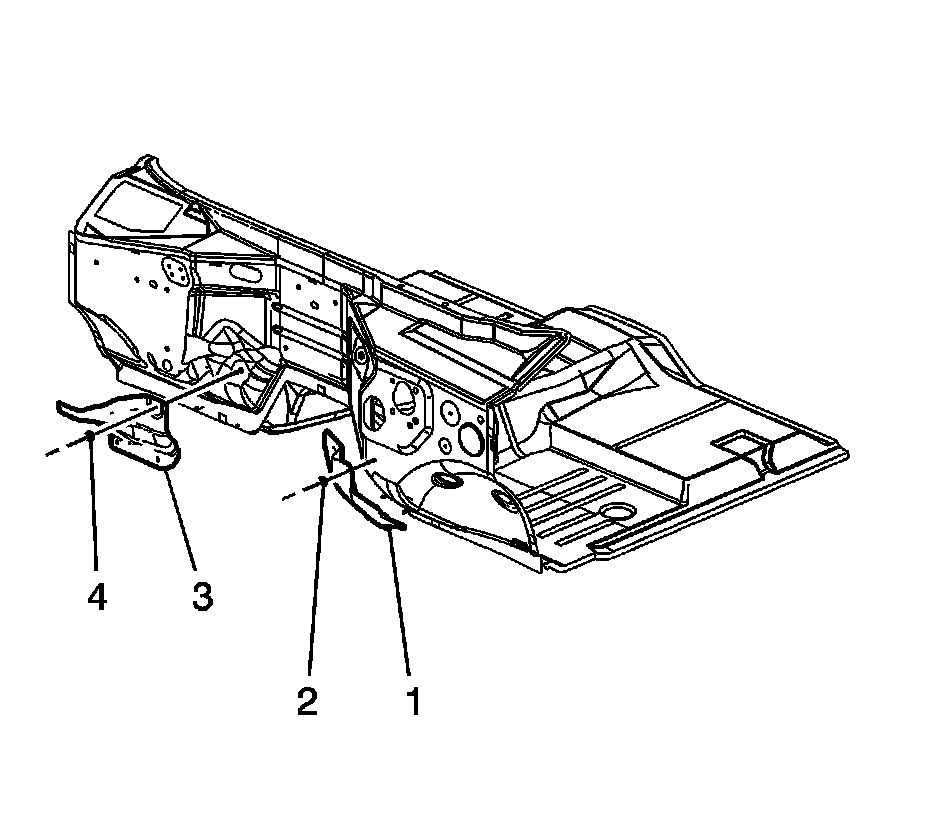 4
3
2
1