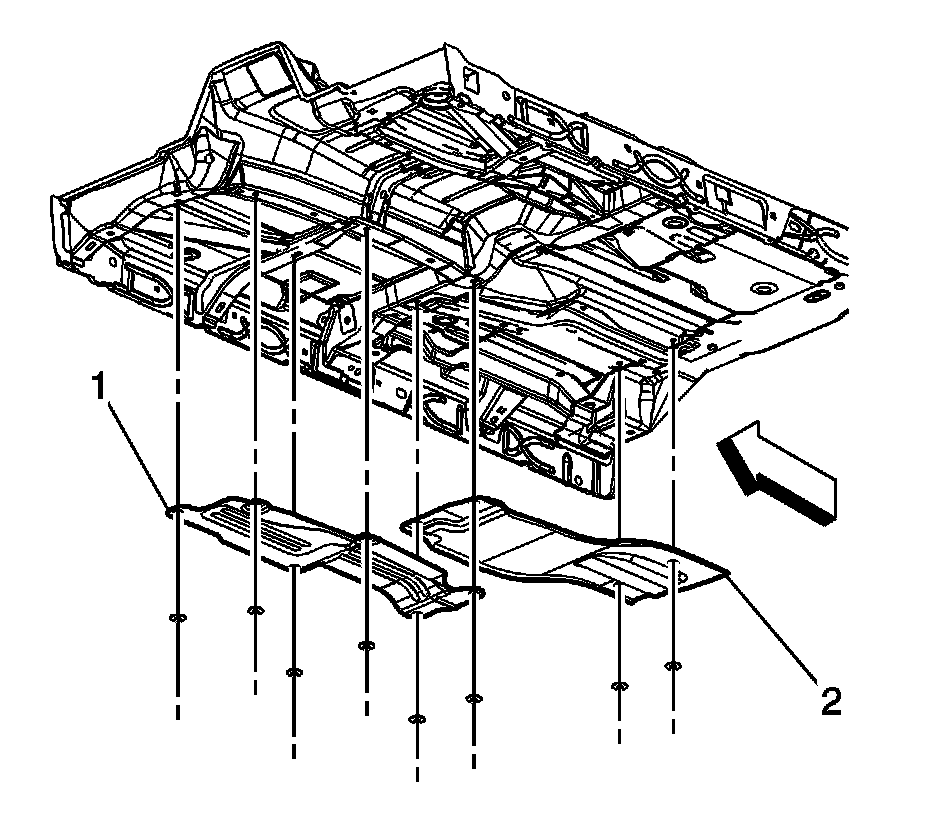 1

2