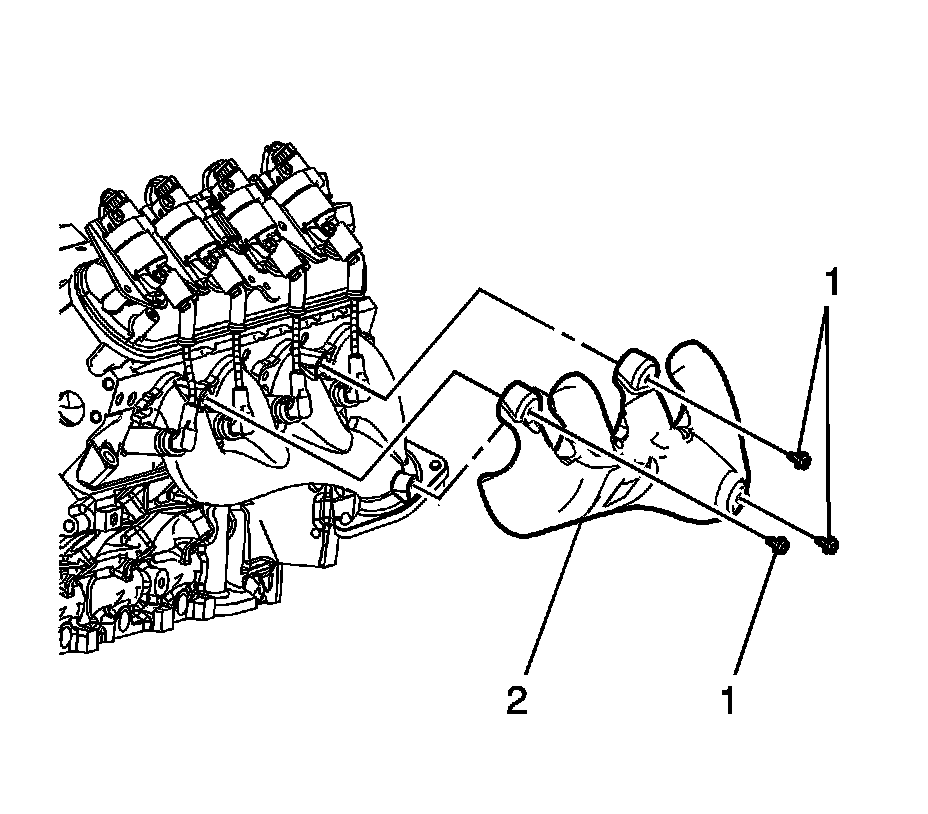 1
2
1