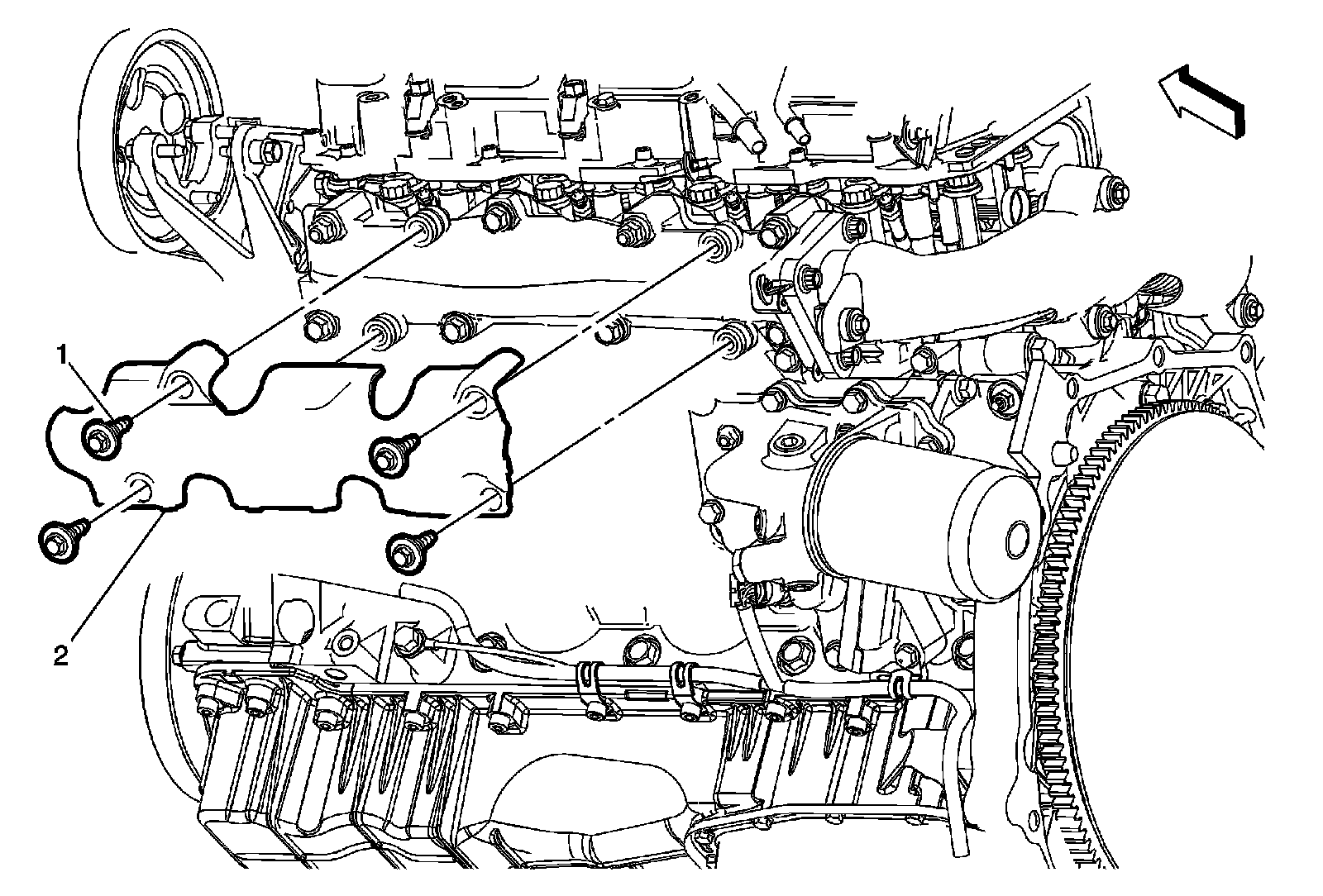 1
2