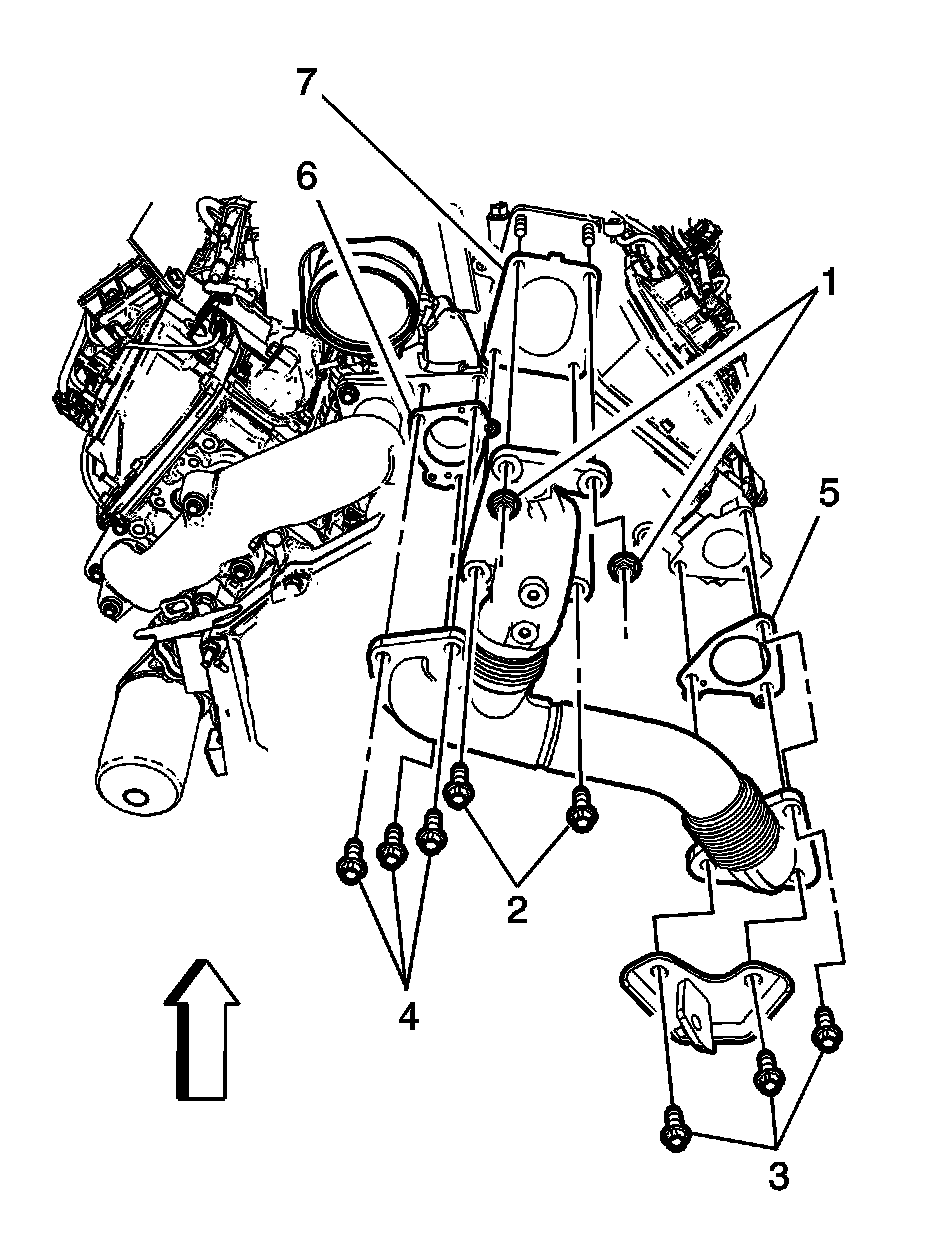 7
6
1
5
2
4
3