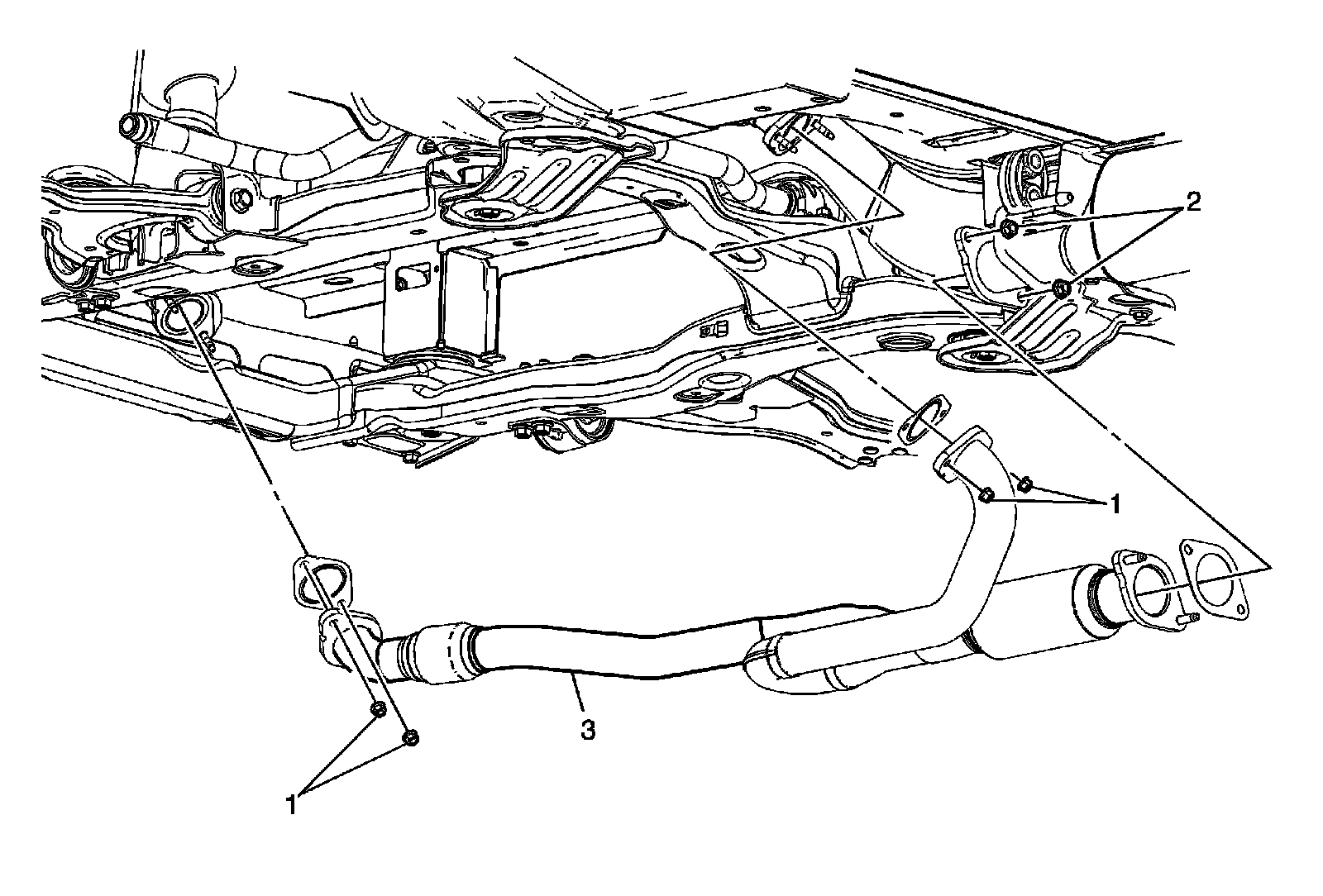 2
1
3
1