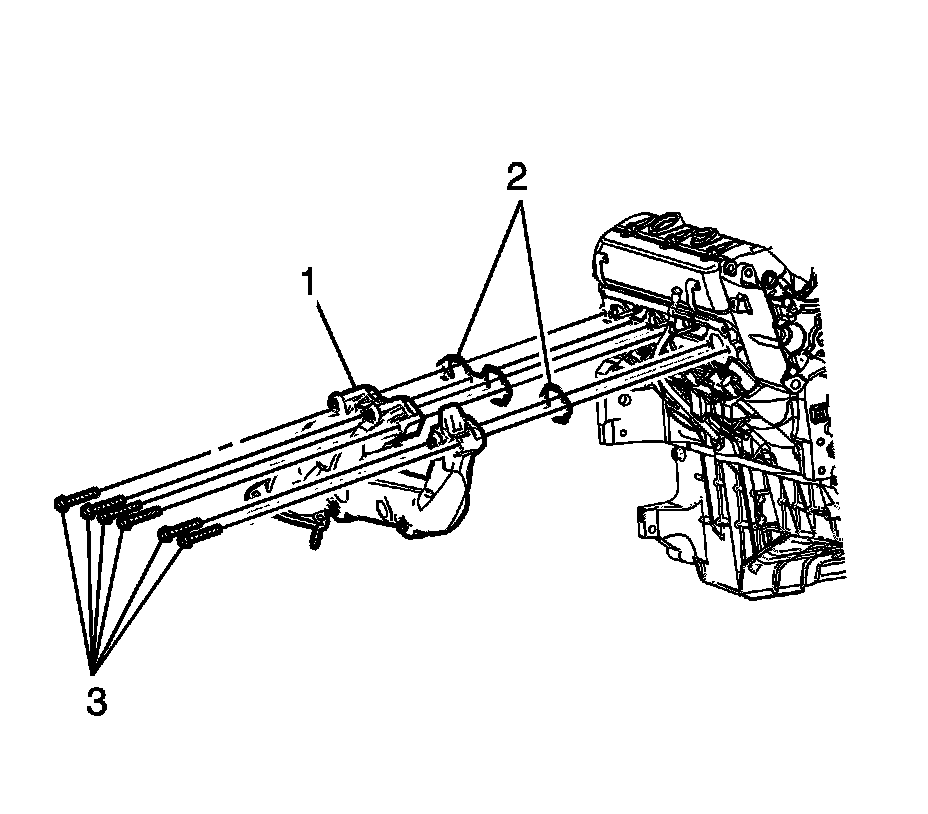 2
1
3