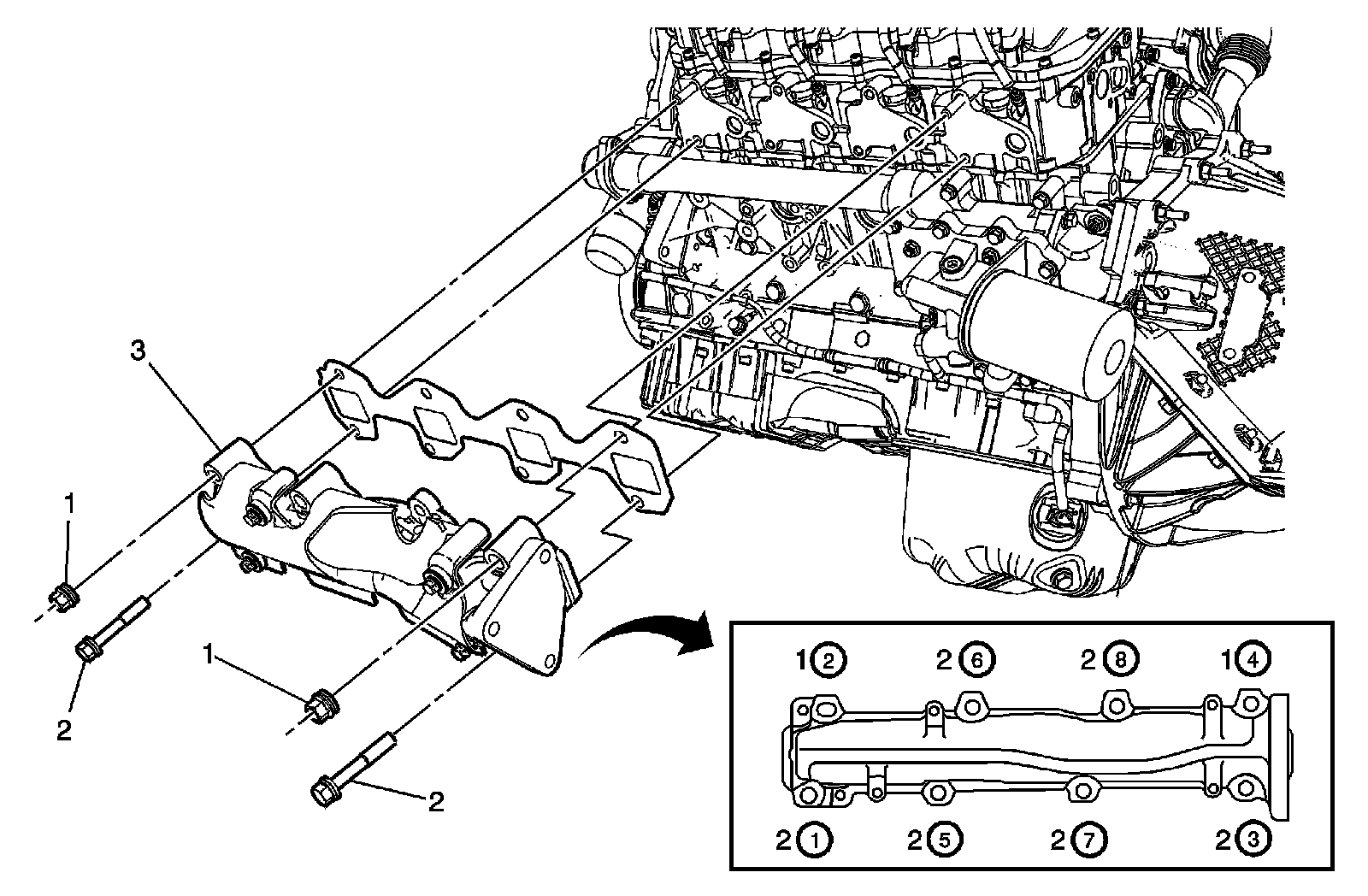 3

1

2

1

2

1 2  2 6  2 8  1 4

2 1  2 5  2 7  2 3